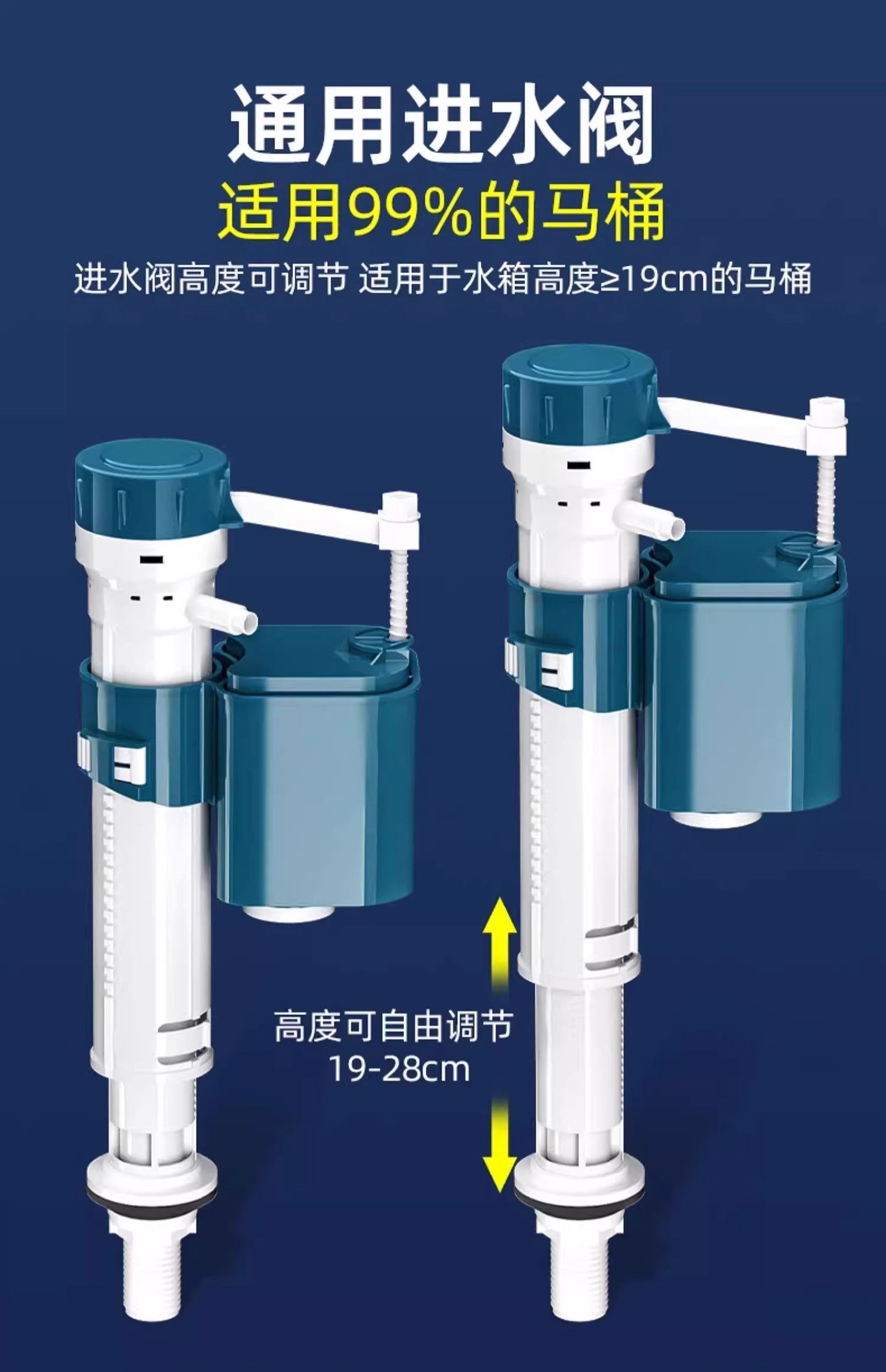 通用进水阀
适用99%的马桶
进水阀高度可调节 适用于水箱高度≥19cm的马桶

高度可自由调节
19-28cm