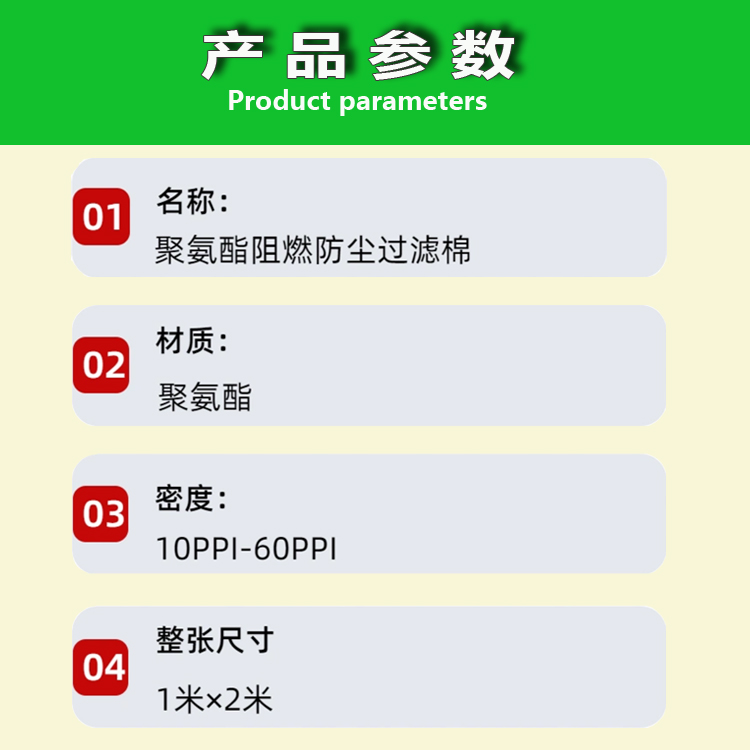 产品参数
Product parameters

01
名称:
聚氨酯阻燃防尘过滤棉

02
材质:
聚氨酯

03
密度:
10PPI-60PPI

04
整张尺寸
1米×2米