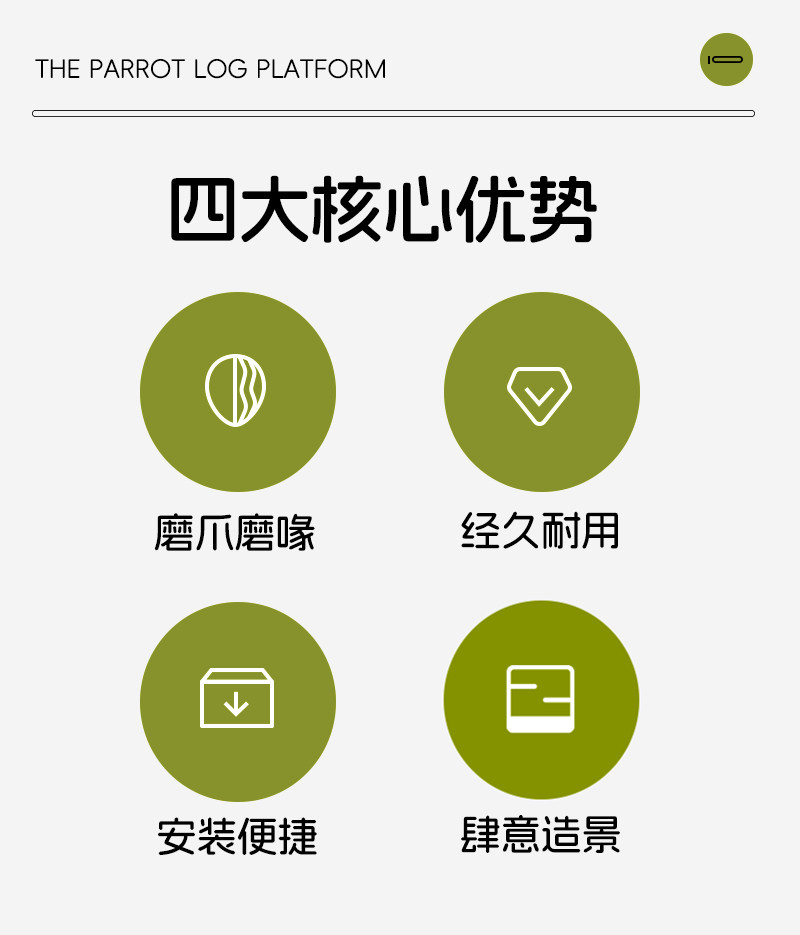 THE PARROT LOG PLATFORM

四大核心优势

磨爪磨喙

经久耐用

安装便捷

肆意造景