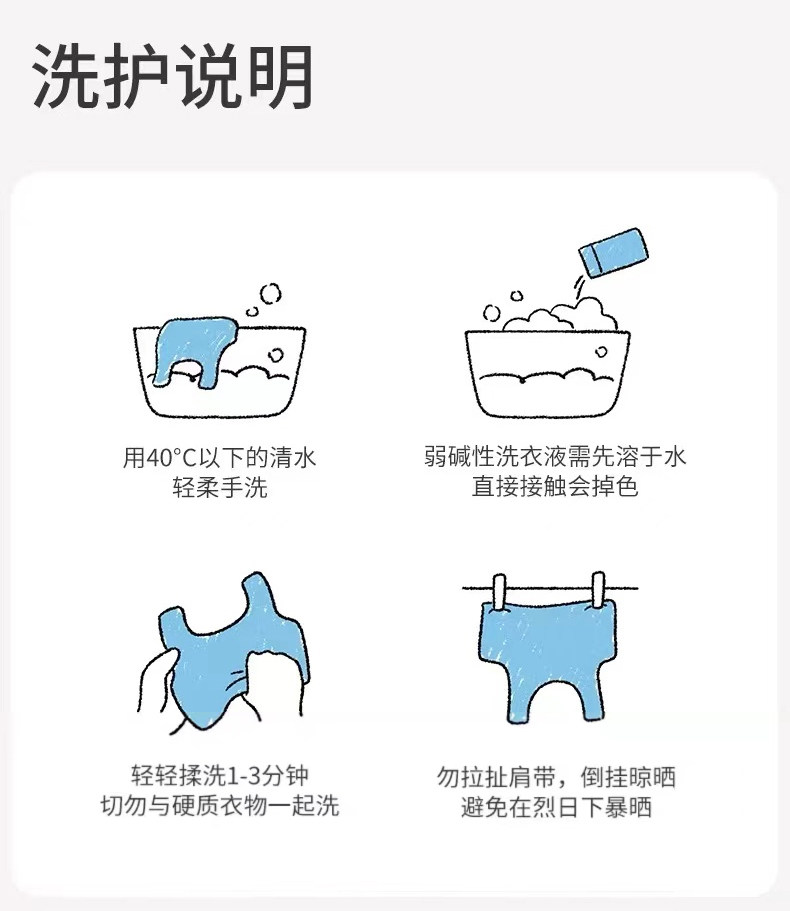 洗护说明

用40°C以下的清水
轻柔手洗

弱碱性洗衣液需先溶于水
直接接触会掉色

轻轻揉洗1-3分钟
切勿与硬质衣物一起洗

勿拉扯肩带，倒挂晾晒
避免在烈日下暴晒