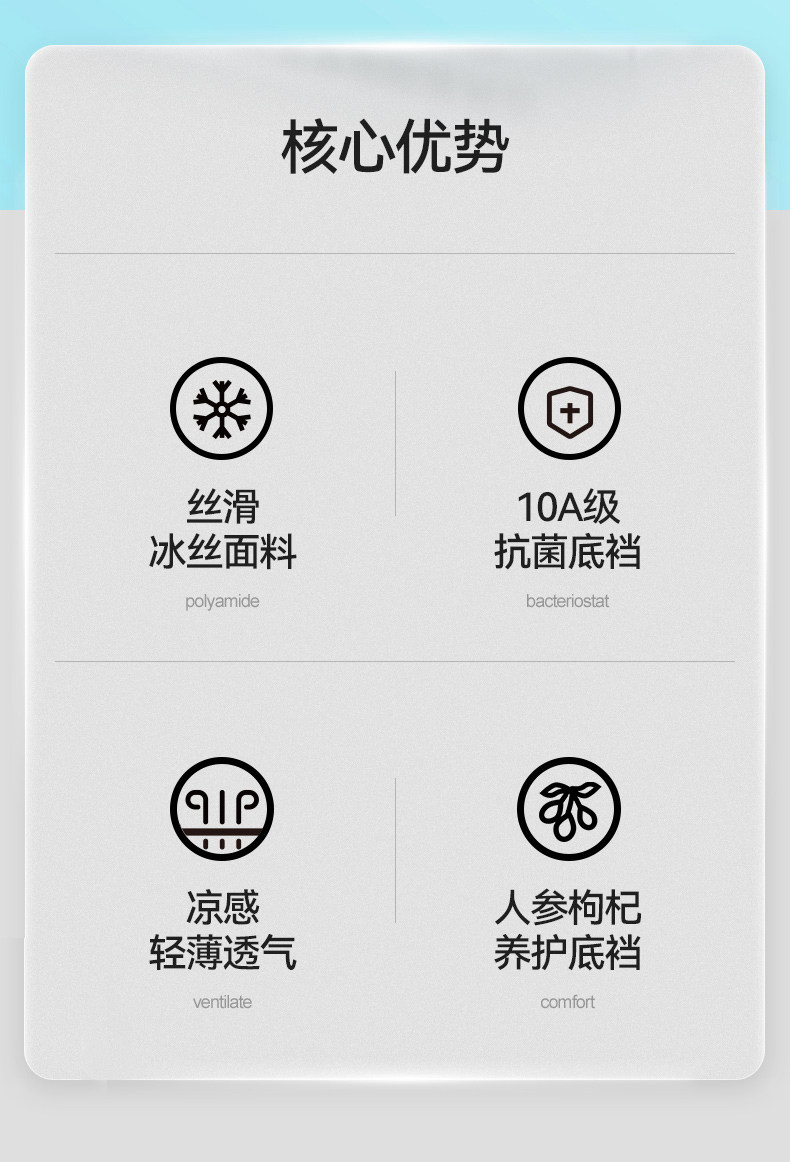 核心优势

丝滑
冰丝面料
polyamide

10A级
抗菌底裆
bacteriostat

凉感
轻薄透气
ventilate

人参枸杞
养护底裆
comfort