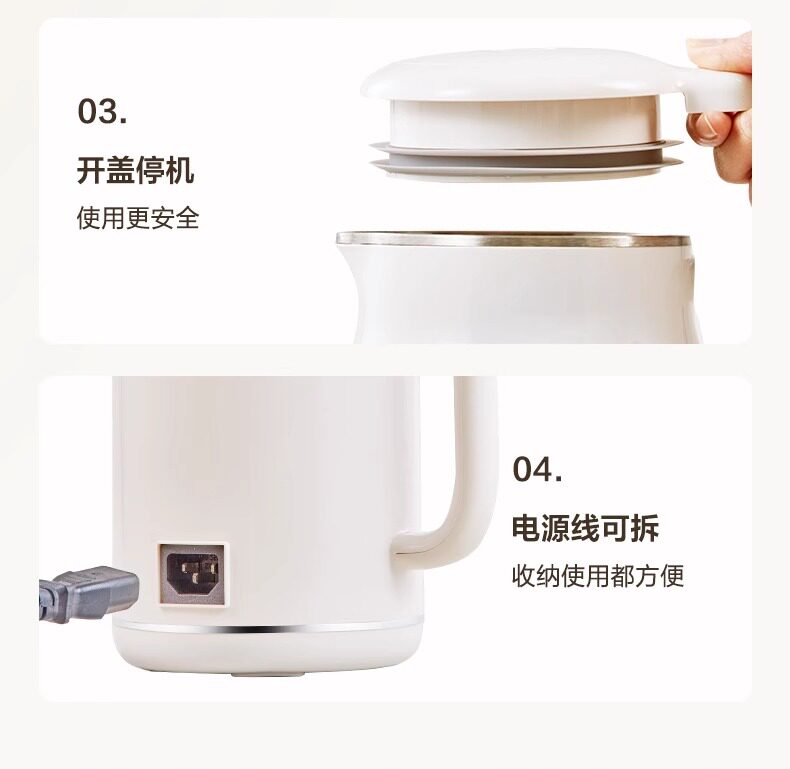 03.

开盖停机

使用更安全

04.

电源线可拆

收纳使用都方便