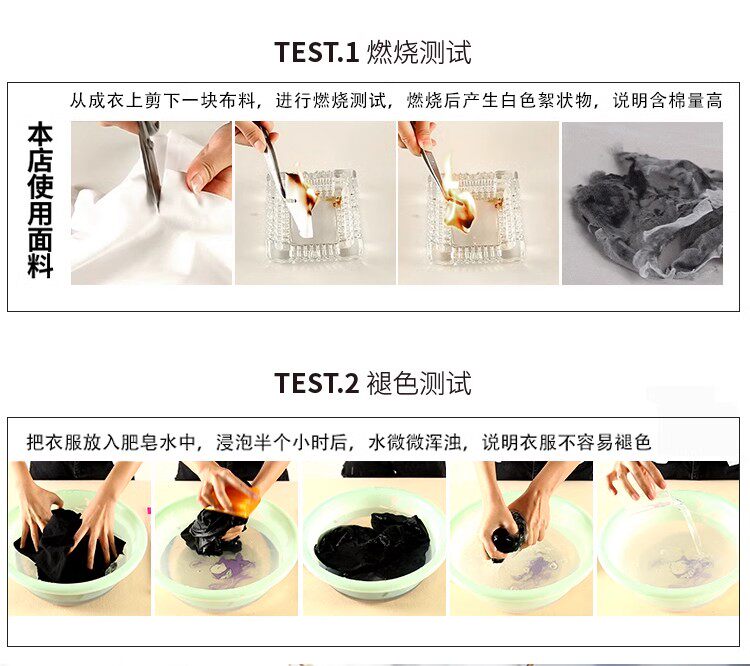 TEST.1 燃烧测试

从成衣上剪下一块布料，进行燃烧测试，燃烧后产生白色絮状物，说明含棉量高

本店使用面料

TEST.2 褪色测试

把衣服放入肥皂水中，浸泡半个小时后，水微微浑浊，说明衣服不容易褪色