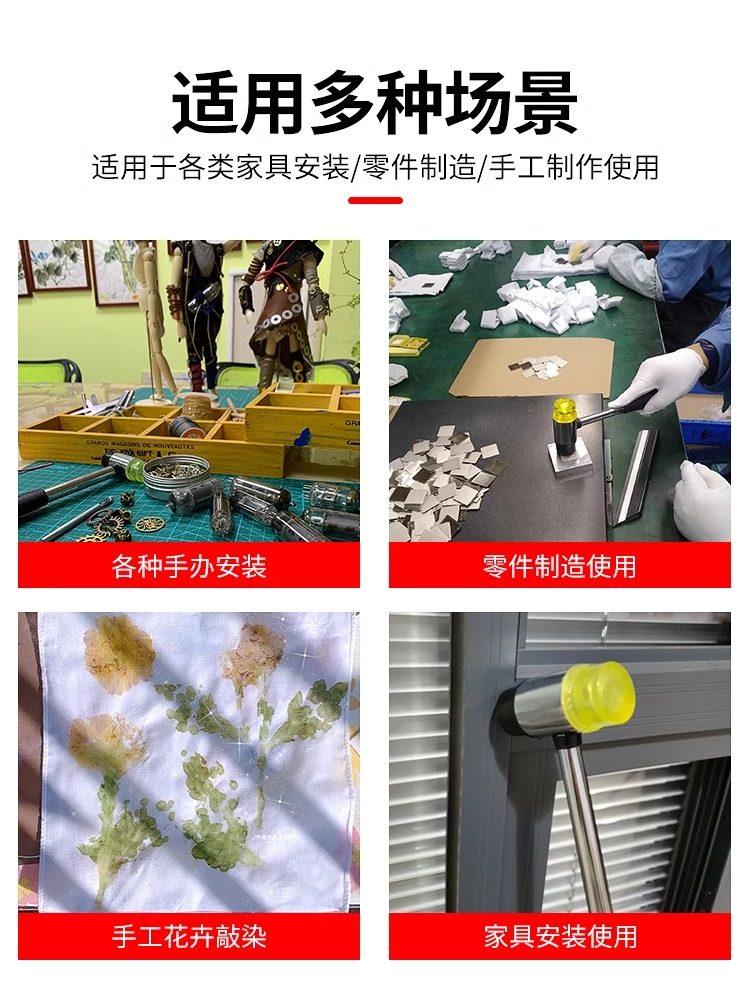 适用多种场景

适用于各类家具安装/零件制造/手工制作使用

各种手办安装

零件制造使用

手工花卉敲染

家具安装使用