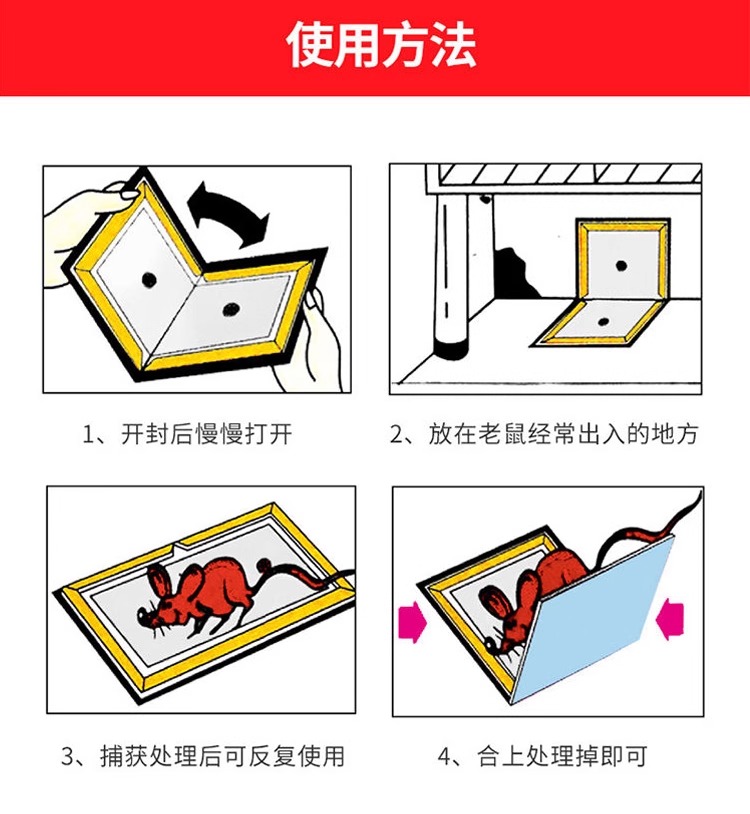 使用方法

1、开封后慢慢打开

2、放在老鼠经常出入的地方

3、捕获处理后可反复使用

4、合上处理掉即可