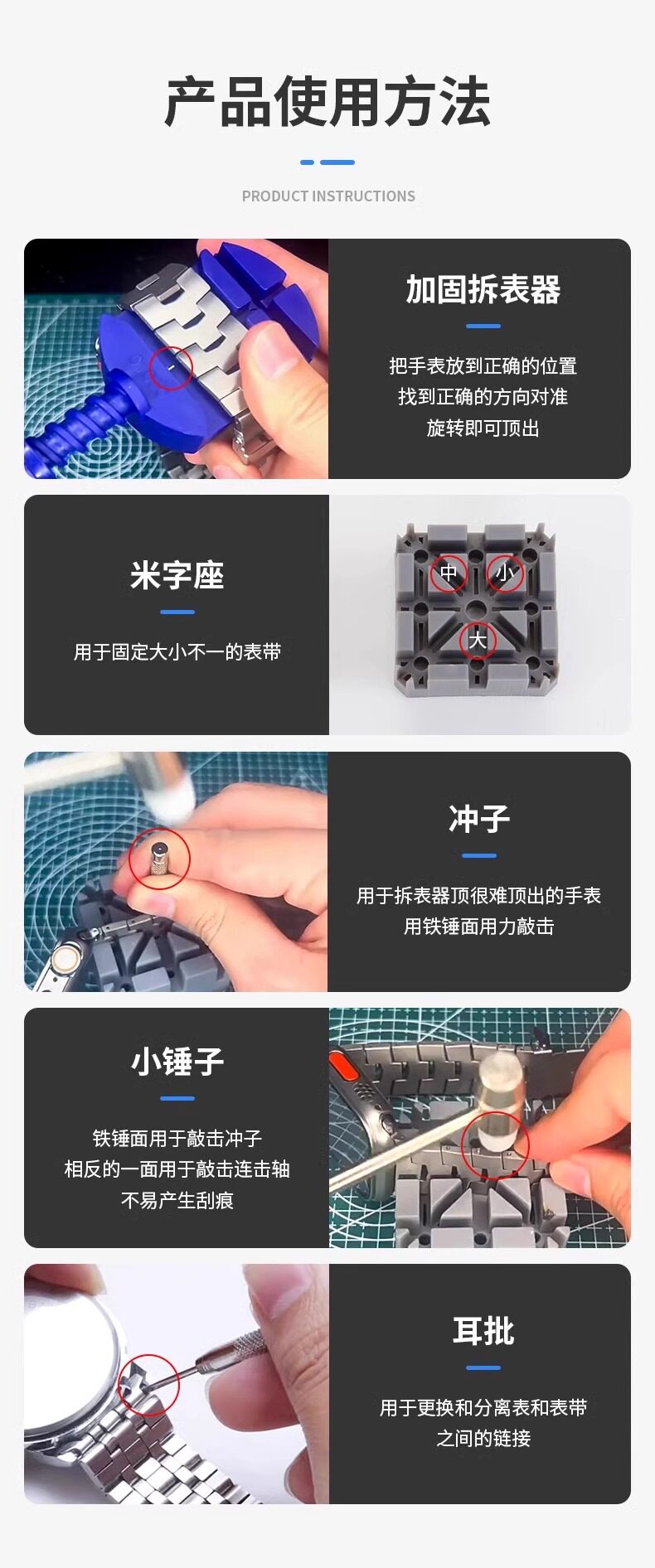 产品使用方法

PRODUCT INSTRUCTIONS

加固拆表器

把手表放到正确的位置
找到正确的方向对准
旋转即可顶出

米字座

用于固定大小不一的表带

中 小 大

冲子

用于拆表器顶很难顶出的手表
用铁锤面用力敲击

小锤子

铁锤面用于敲击冲子
相反的一面用于敲击连击轴
不易产生刮痕

耳批

用于更换和分离表和表带
之间的链接