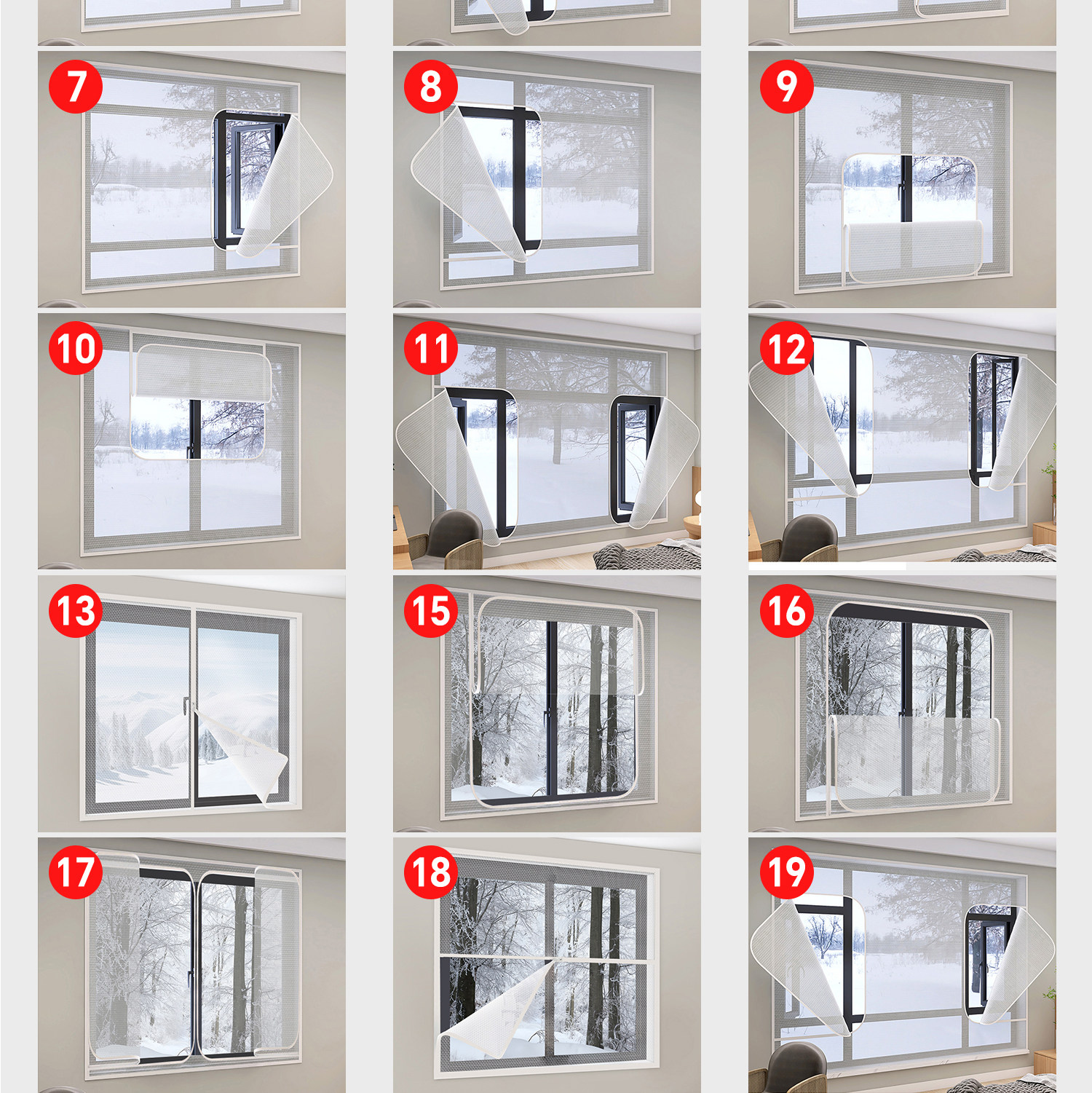 7

8

9

10

11

12

13

15

16

17

18

19