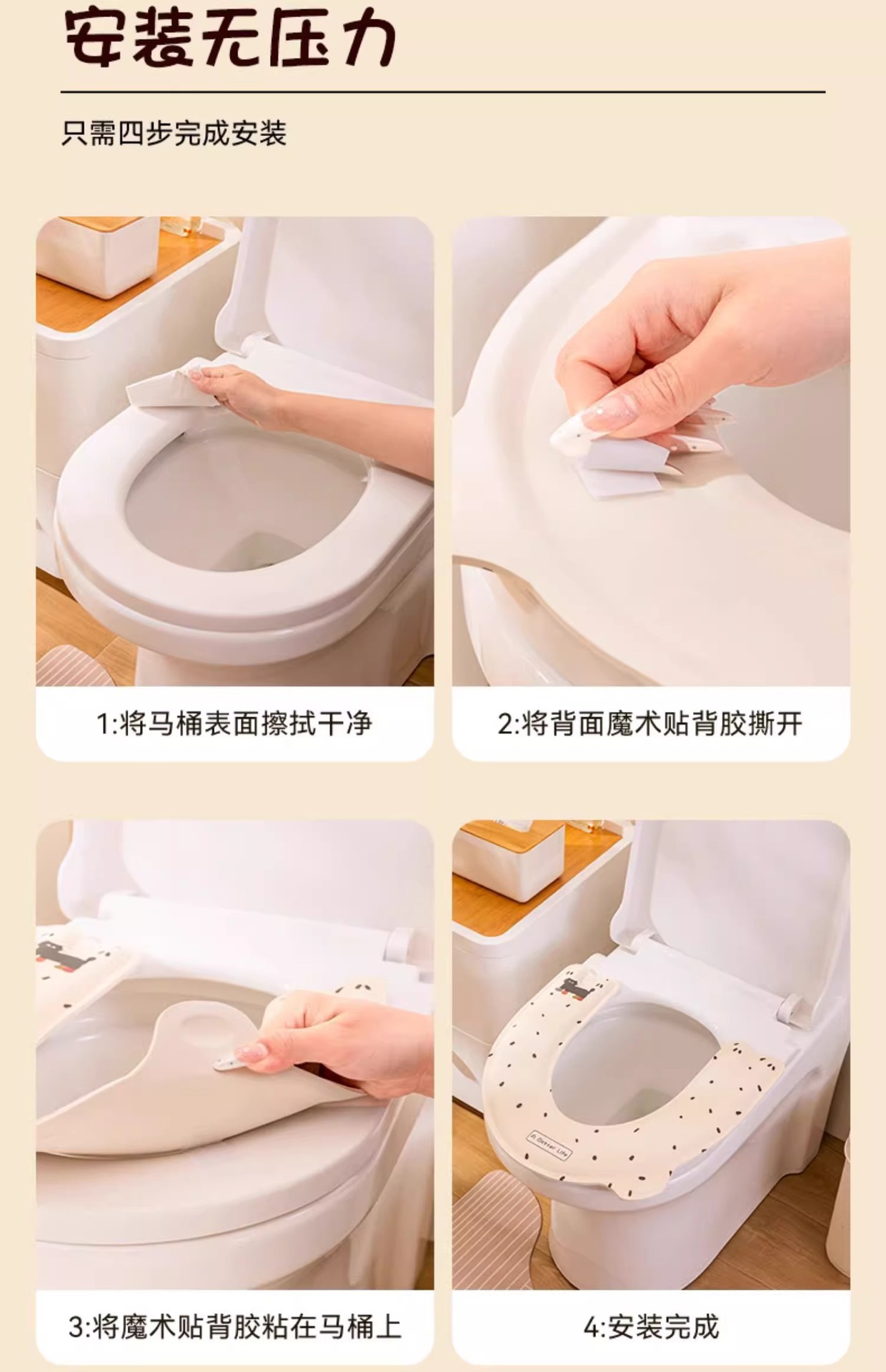 安装无压力

只需四步完成安装

1:将马桶表面擦拭干净

2:将背面魔术贴背胶撕开

3:将魔术贴背胶粘在马桶上

A Better Life

4:安装完成