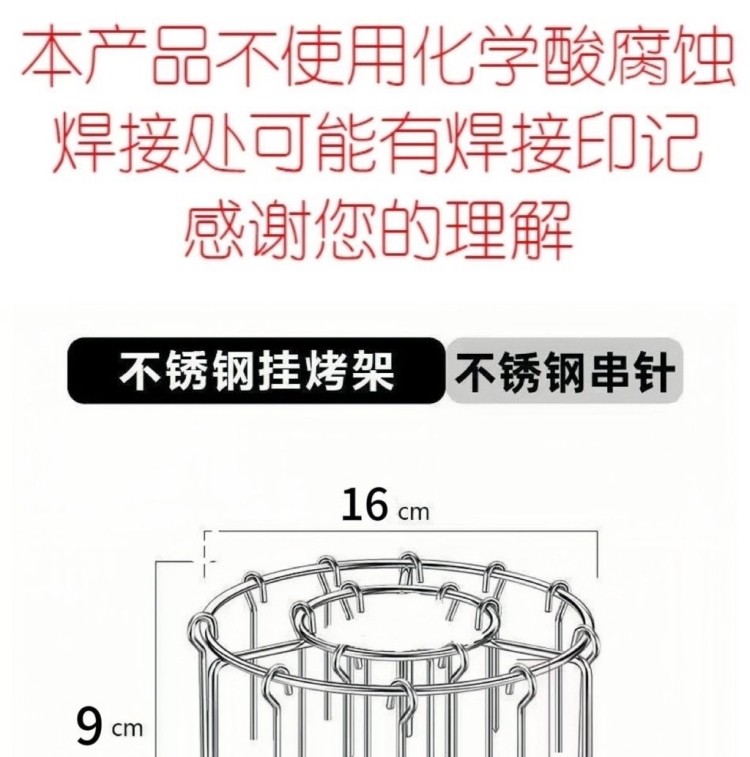 本产品不使用化学酸腐蚀
焊接处可能有焊接印记
感谢您的理解

不锈钢挂烤架

不锈钢串针

16 cm

9 cm