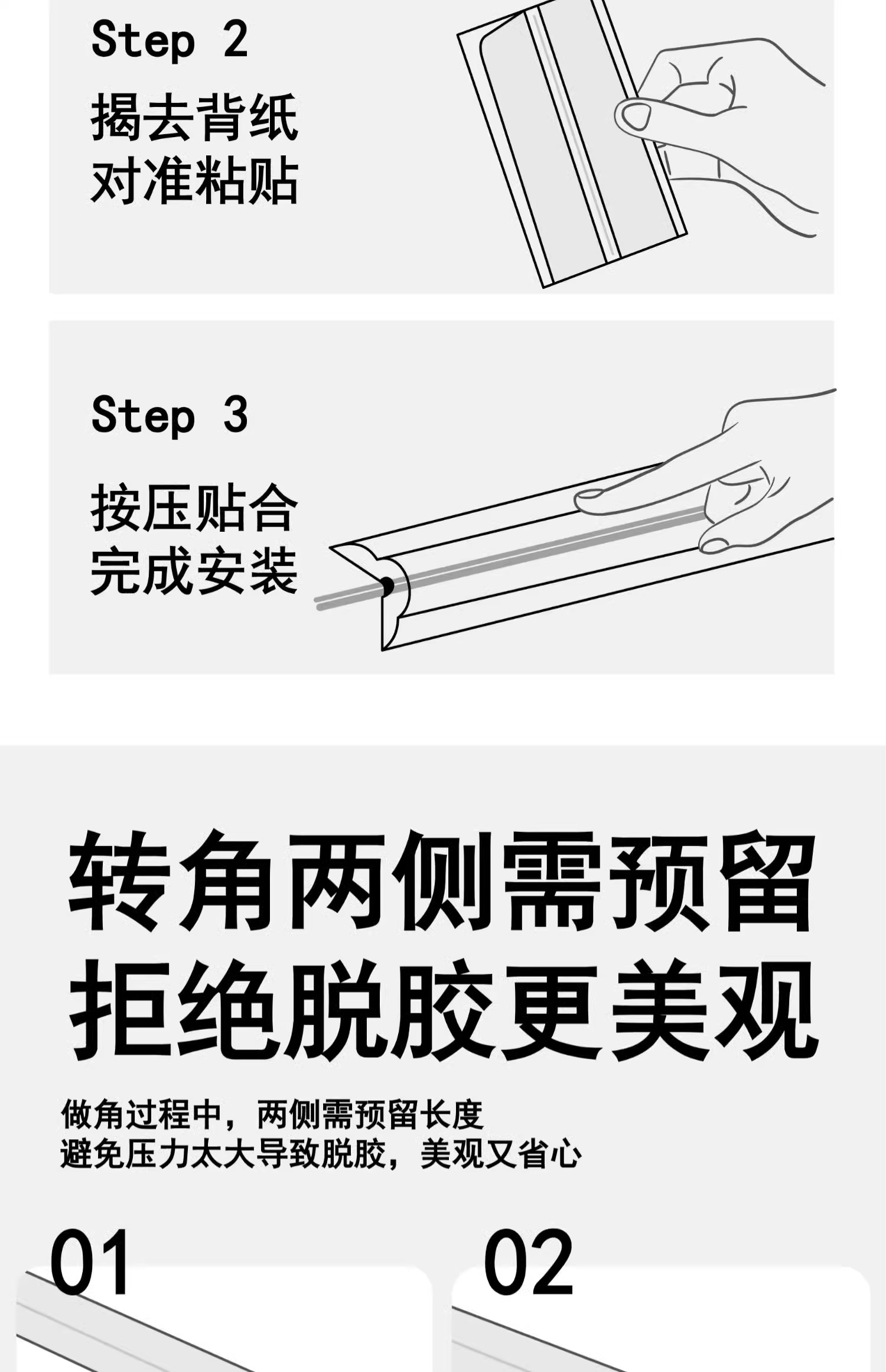 Step 2

揭去背纸
对准粘贴

Step 3

按压贴合
完成安装

转角两侧需预留
拒绝脱胶更美观

做角过程中，两侧需预留长度
避免压力太大导致脱胶，美观又省心

01

02