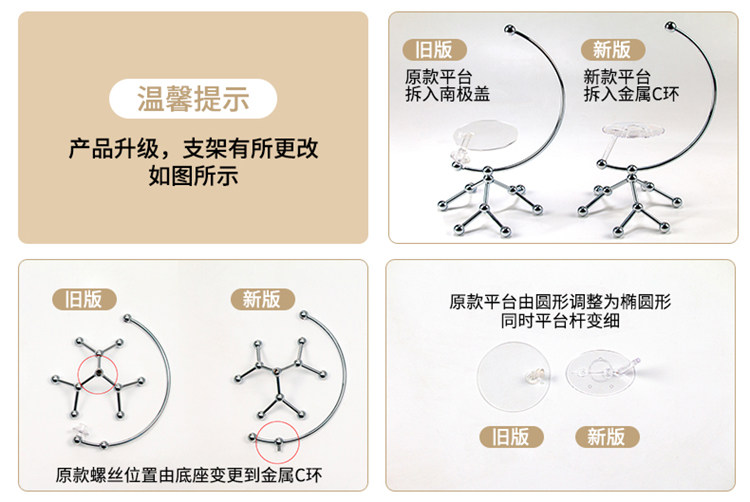 温馨提示

产品升级，支架有所更改
如图所示

旧版
原款平台
拆入南极盖

新版
新款平台
拆入金属C环

旧版

新版

原款螺丝位置由底座变更到金属C环

原款平台由圆形调整为椭圆形
同时平台杆变细

旧版

新版