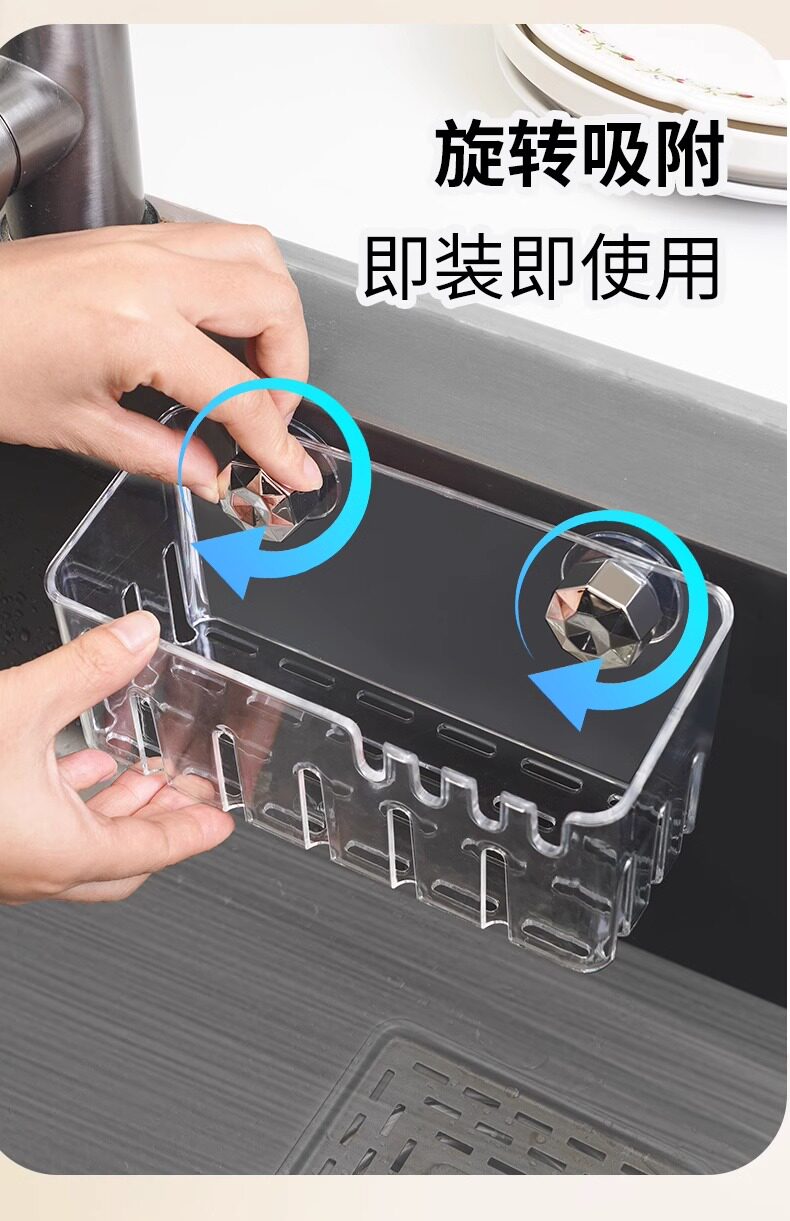 旋转吸附
即装即使用