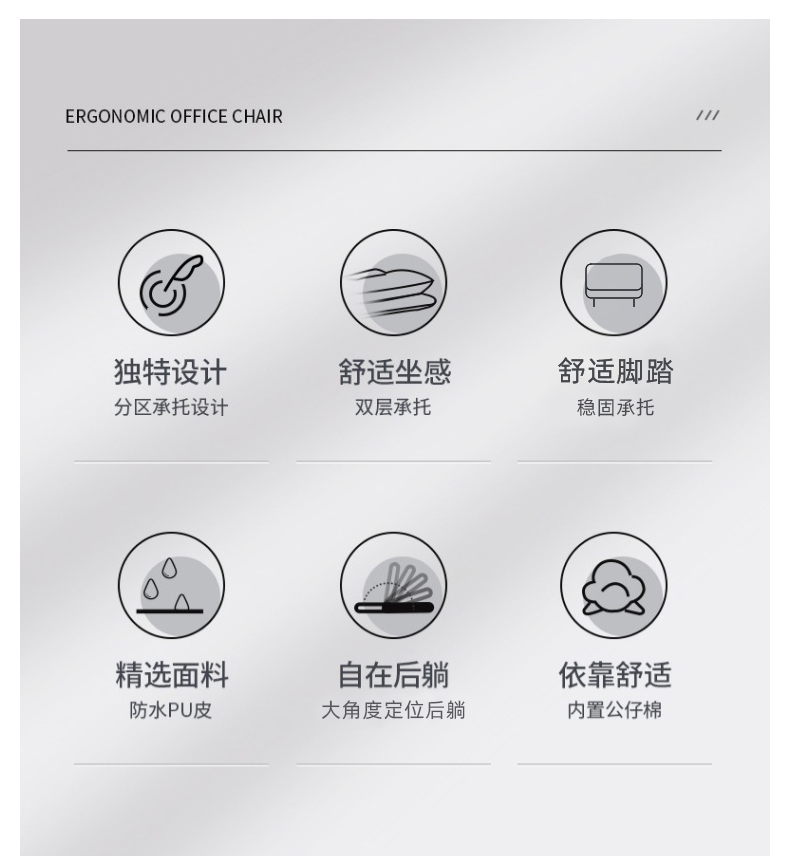 ERGONOMIC OFFICE CHAIR

///

独特设计
分区承托设计

舒适坐感
双层承托

舒适脚踏
稳固承托

精选面料
防水PU皮

自在后躺
大角度定位后躺

依靠舒适
内置公仔棉