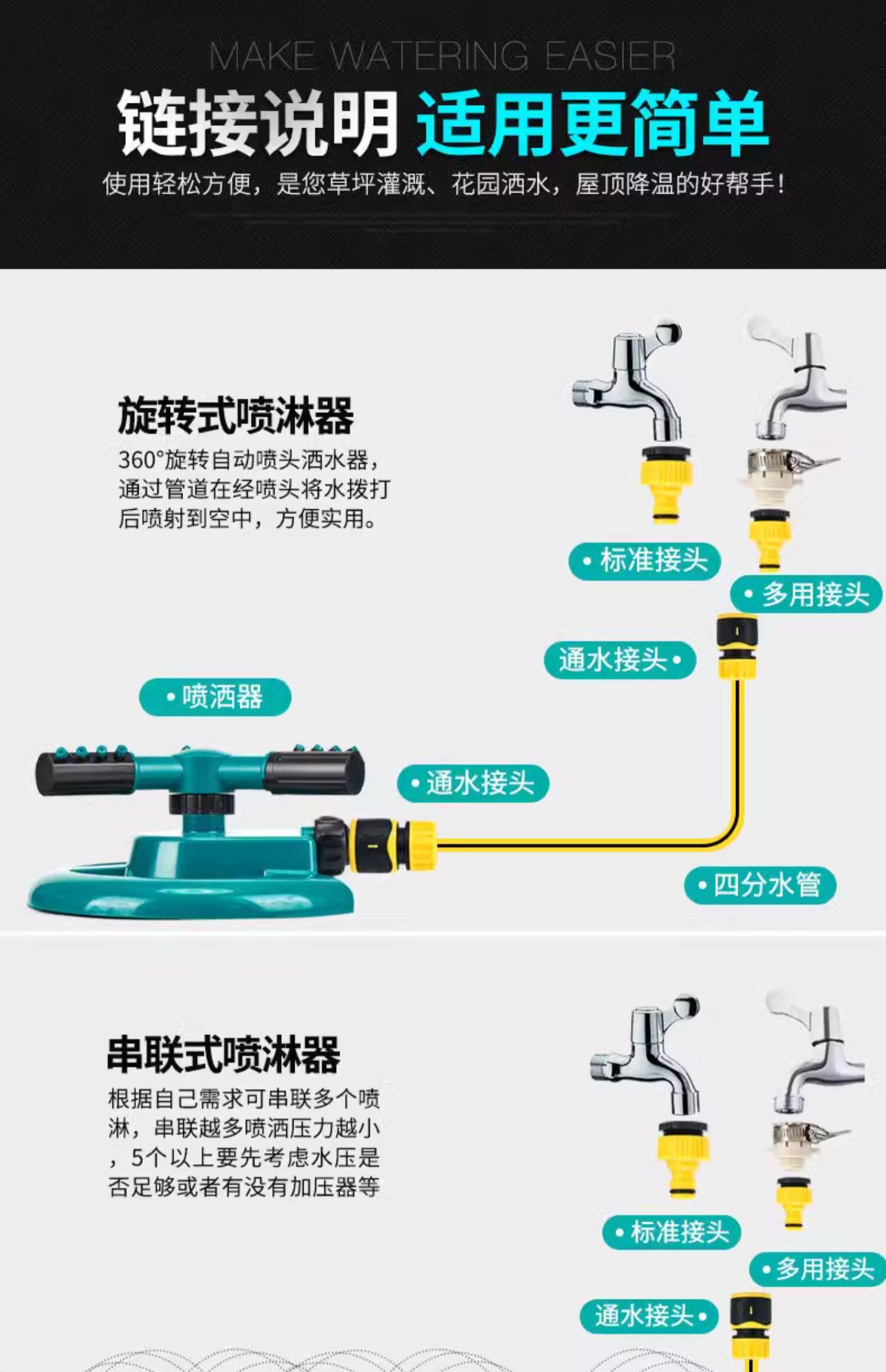 MAKE WATERING EASIER

链接说明 适用更简单

使用轻松方便，是您草坪灌溉、花园洒水，屋顶降温的好帮手！

旋转式喷淋器

360°旋转自动喷头洒水器，通过管道在经喷头将水拨打后喷射到空中，方便实用。

• 标准接头

• 多用接头

通水接头 •

• 喷洒器

• 通水接头

• 四分水管

串联式喷淋器

根据自己需求可串联多个喷淋，串联越多喷洒压力越小，5个以上要先考虑水压是否足够或者有没有加压器等

• 标准接头

• 多用接头

通水接头 •