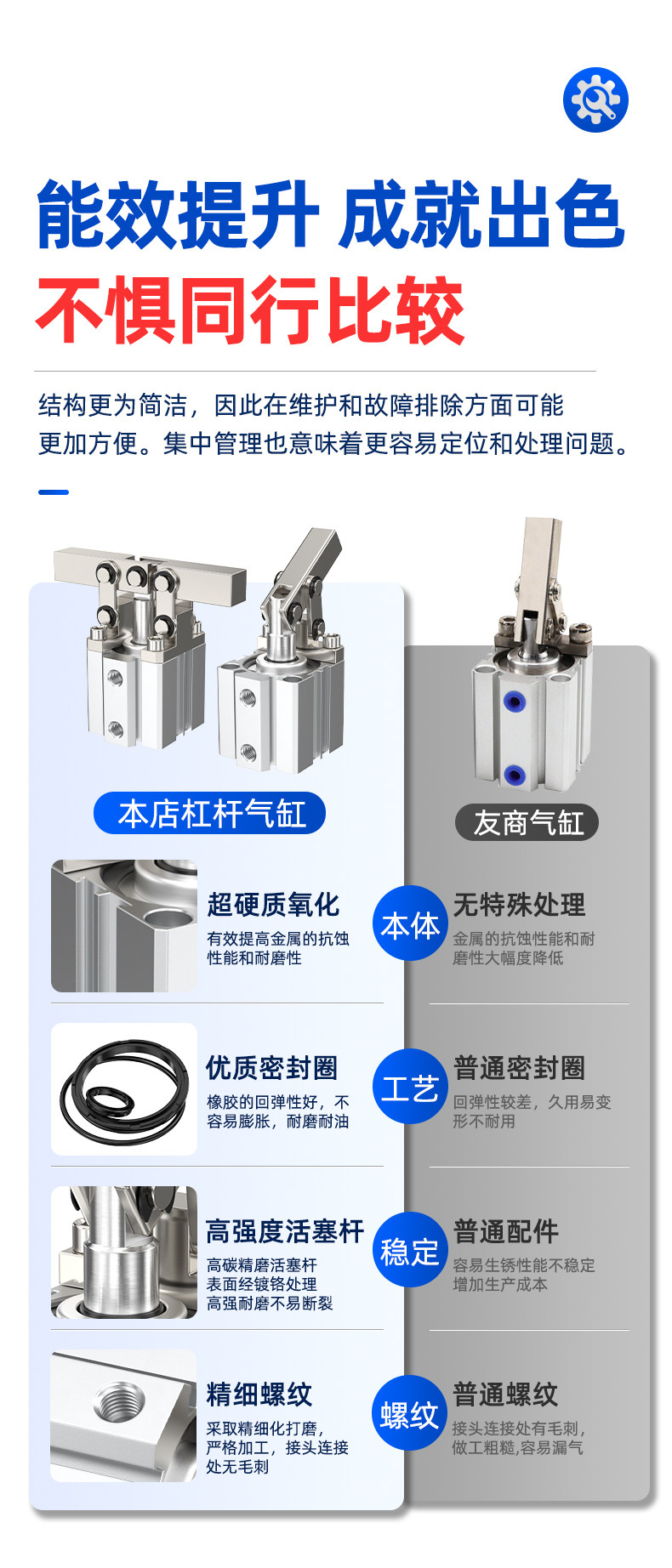 能效提升 成就出色
不惧同行比较

结构更为简洁，因此在维护和故障排除方面可能更加方便。集中管理也意味着更容易定位和处理问题。

本店杠杆气缸

友商气缸

超硬质氧化
有效提高金属的抗蚀性能和耐磨性

本体

无特殊处理
金属的抗蚀性能和耐磨性大幅度降低

优质密封圈
橡胶的回弹性好，不容易膨胀，耐磨耐油

工艺

普通密封圈
回弹性较差，久用易变形不耐用

高强度活塞杆
高碳精磨活塞杆
表面经镀铬处理
高强耐磨不易断裂

稳定

普通配件
容易生锈性能不稳定
增加生产成本

精细螺纹
采取精细化打磨，严格加工，接头连接处无毛刺

螺纹

普通螺纹
接头连接处有毛刺，做工粗糙,容易漏气