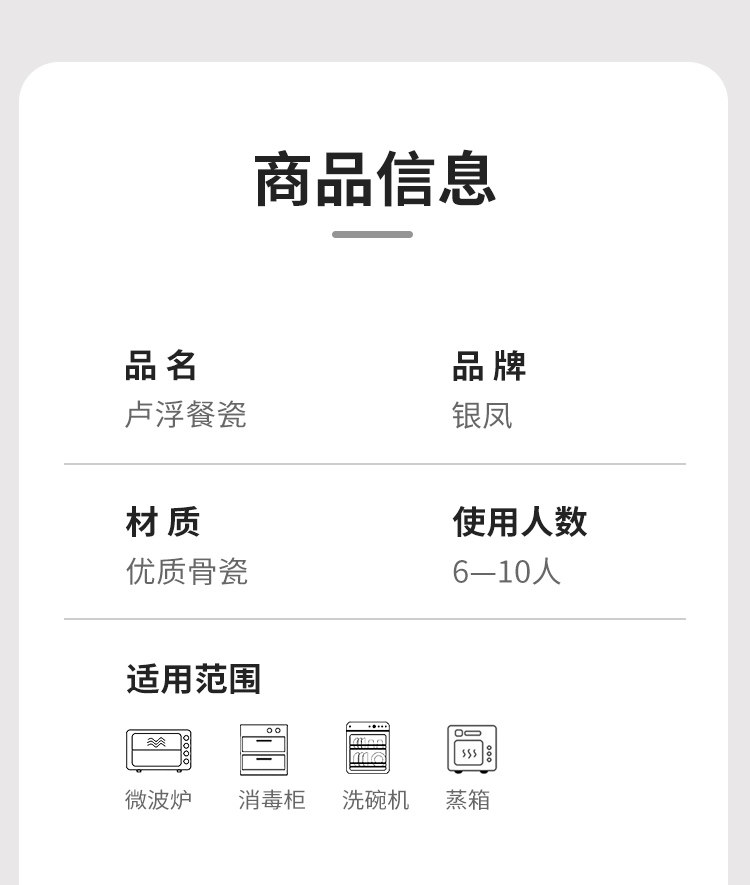 商品信息

品 名
卢浮餐瓷

品 牌
银凤

材 质
优质骨瓷

使用人数
6—10人

适用范围

微波炉 消毒柜 洗碗机 蒸箱