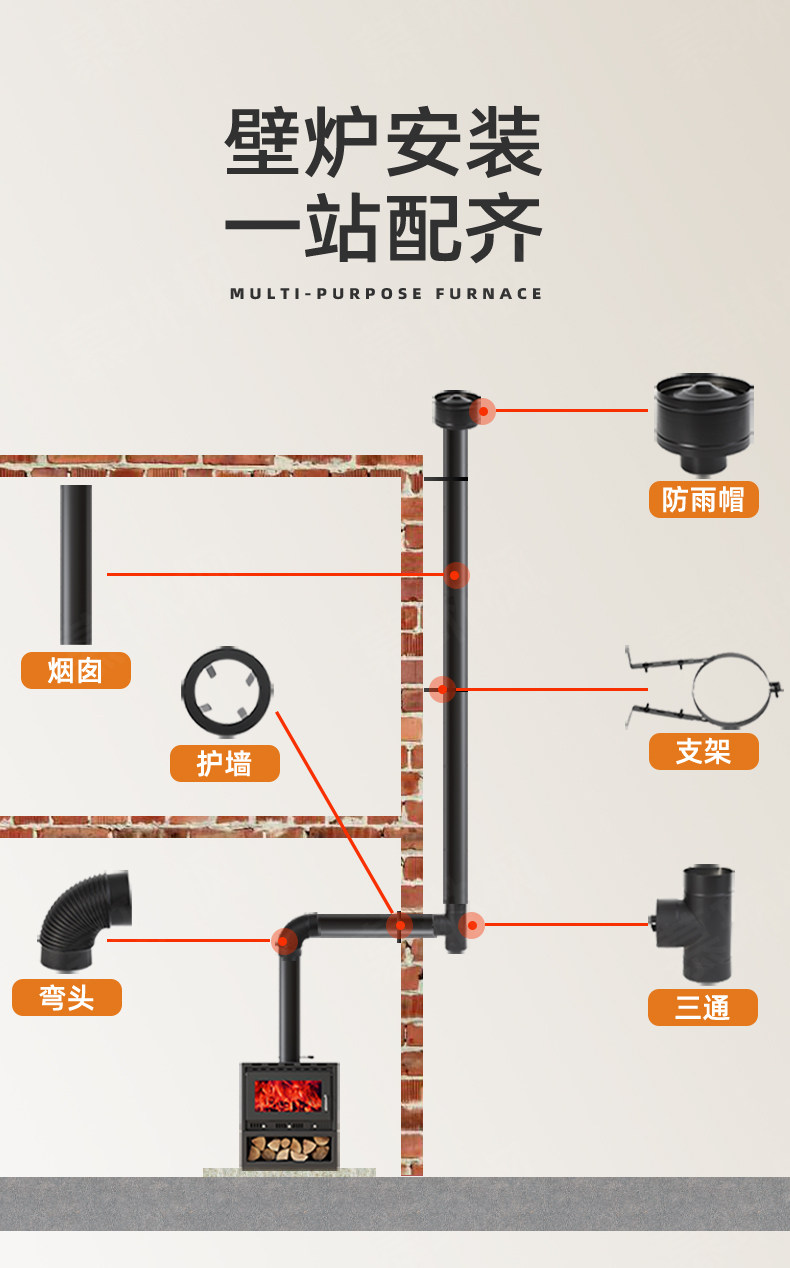 壁炉安装
一站配齐

MULTI-PURPOSE FURNACE

防雨帽

烟囱

护墙

支架

弯头

三通