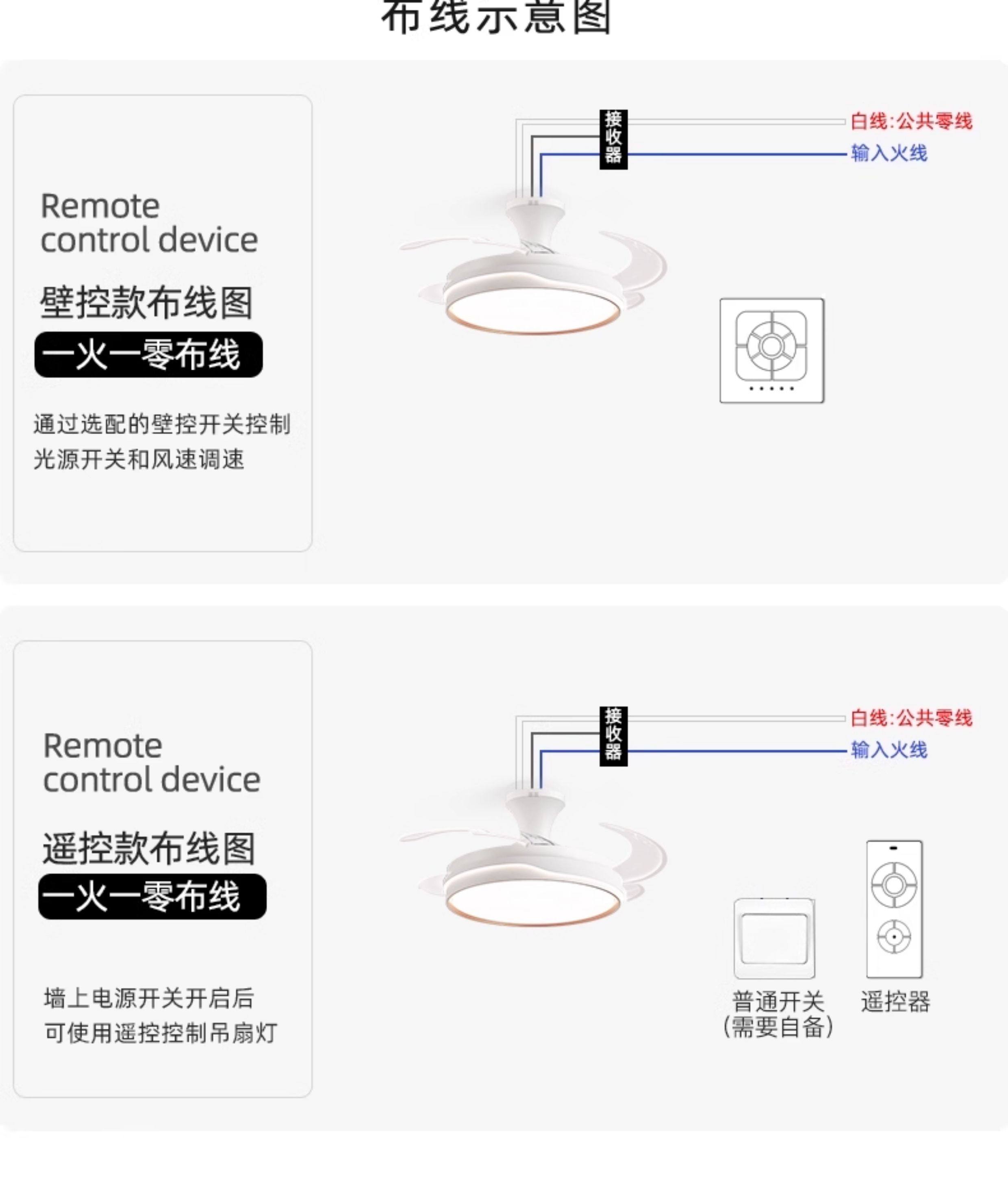 布线示意图

Remote control device

壁控款布线图

一火一零布线

通过选配的壁控开关控制光源开关和风速调速

接收器

白线:公共零线

输入火线

Remote control device

遥控款布线图

一火一零布线

墙上电源开关开启后可使用遥控控制吊扇灯

接收器

白线:公共零线

输入火线

普通开关
(需要自备)

遥控器