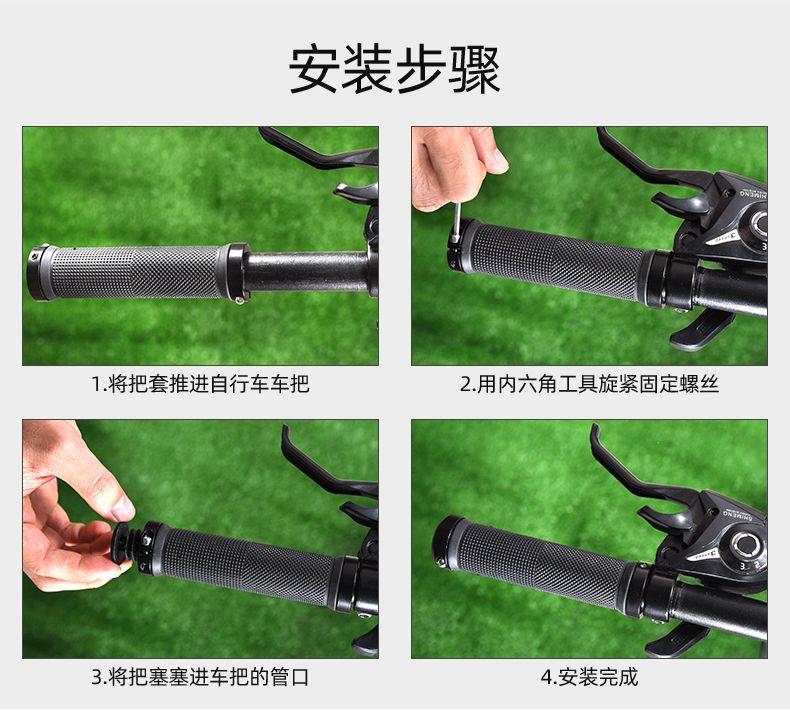 安装步骤

1.将把套推进自行车车把

2.用内六角工具旋紧固定螺丝

3.将把塞塞进车把的管口

4.安装完成