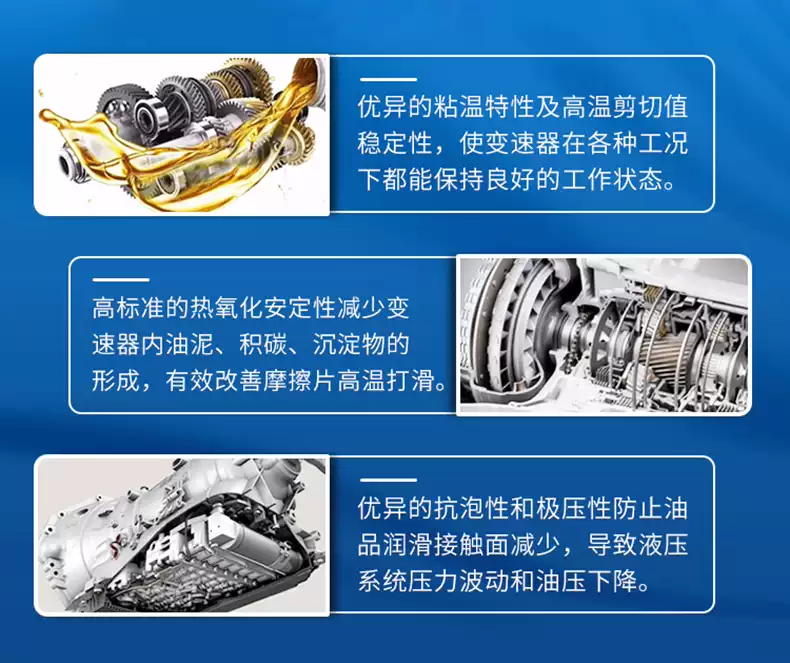 优异的粘温特性及高温剪切值稳定性，使变速器在各种工况下都能保持良好的工作状态。

高标准的热氧化安定性减少变速器内油泥、积碳、沉淀物的形成，有效改善摩擦片高温打滑。

优异的抗泡性和极压性防止油品润滑接触面减少，导致液压系统压力波动和油压下降。