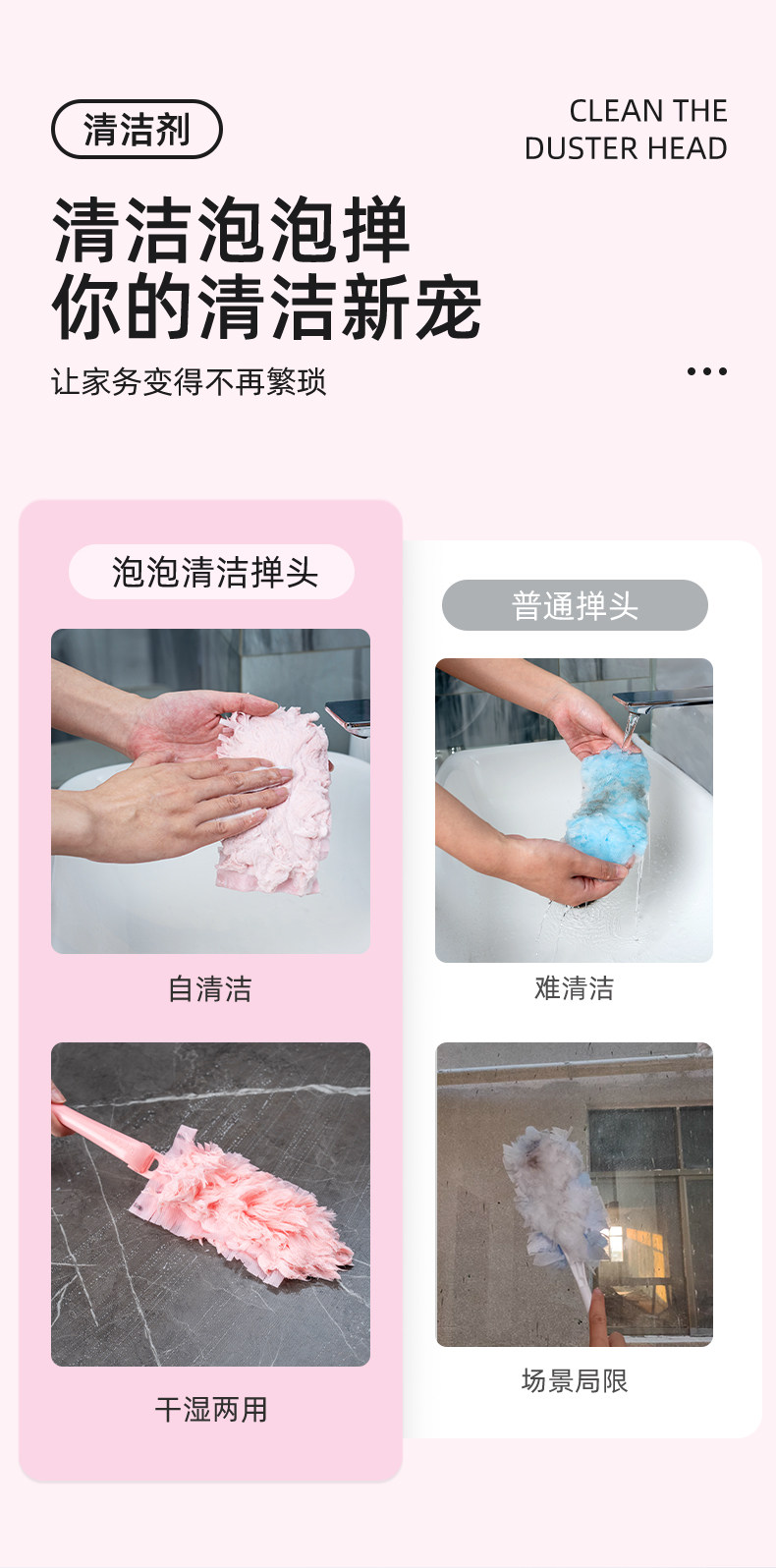 清洁剂

CLEAN THE DUSTER HEAD

清洁泡泡掸
你的清洁新宠

让家务变得不再繁琐

泡泡清洁掸头

自清洁

干湿两用

普通掸头

难清洁

场景局限