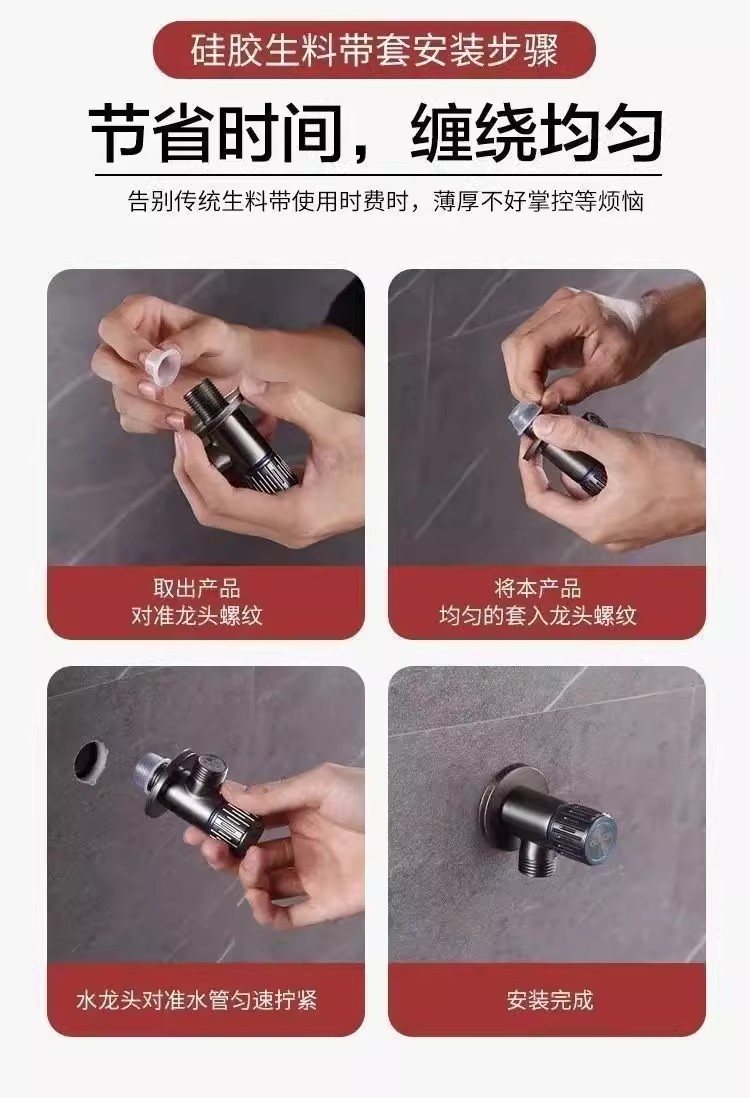 硅胶生料带套安装步骤

节省时间，缠绕均匀

告别传统生料带使用时费时，薄厚不好掌控等烦恼

取出产品
对准龙头螺纹

将本产品
均匀的套入龙头螺纹

水龙头对准水管匀速拧紧

安装完成