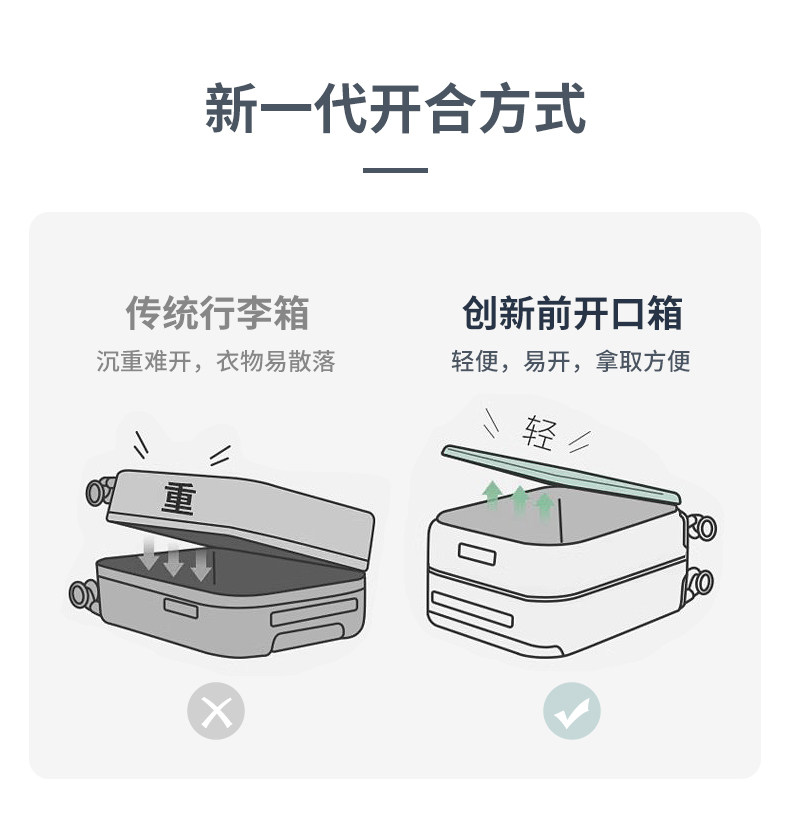 新一代开合方式

传统行李箱
沉重难开，衣物易散落

重

创新前开口箱
轻便，易开，拿取方便

轻