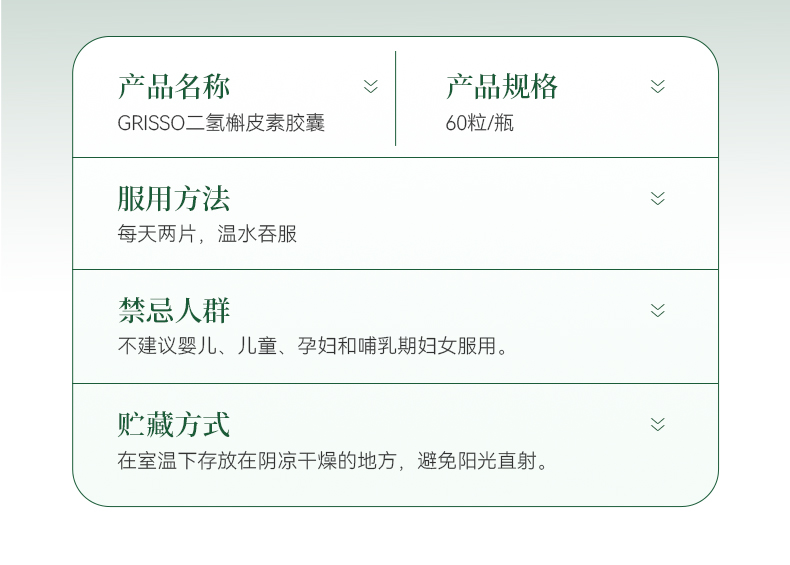 产品名称
GRISSO二氢槲皮素胶囊

产品规格
60粒/瓶

服用方法
每天两片，温水吞服

禁忌人群
不建议婴儿、儿童、孕妇和哺乳期妇女服用。

贮藏方式
在室温下存放在阴凉干燥的地方，避免阳光直射。