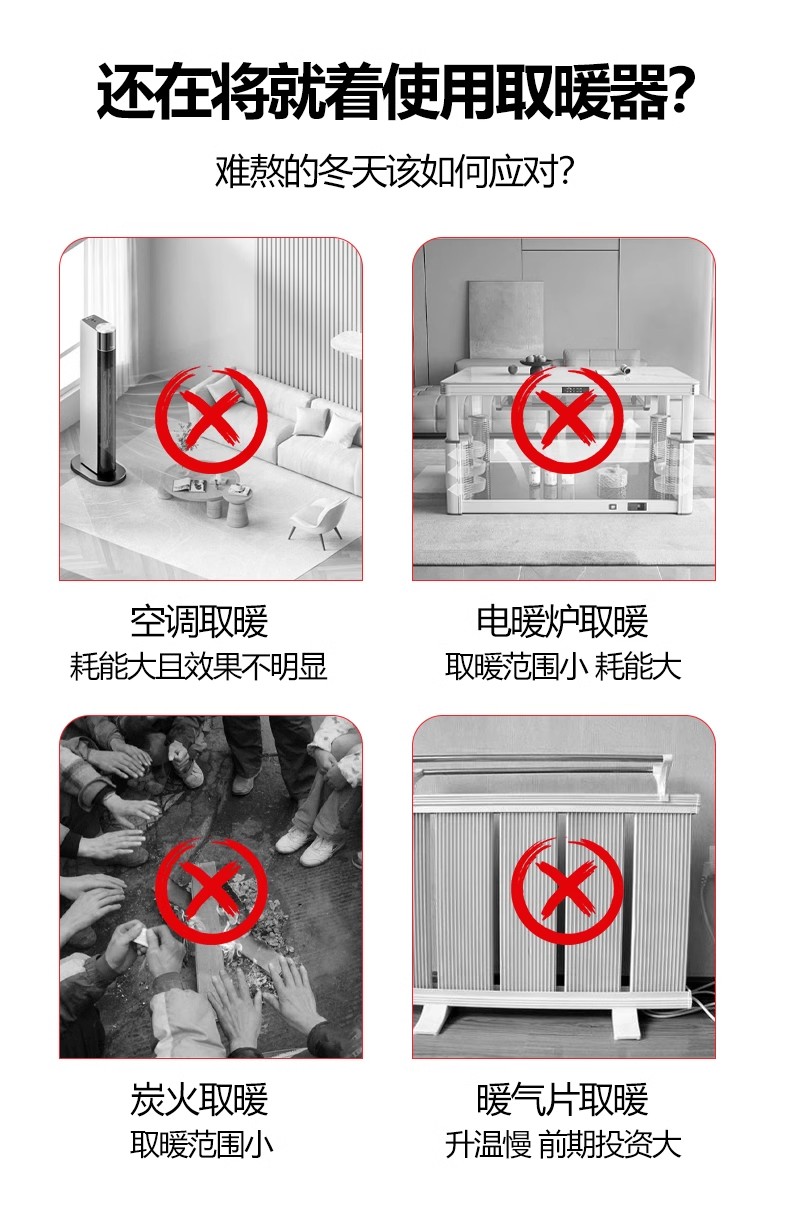 还在将就着使用取暖器?

难熬的冬天该如何应对?

空调取暖
耗能大且效果不明显

电暖炉取暖
取暖范围小 耗能大

炭火取暖
取暖范围小

暖气片取暖
升温慢 前期投资大