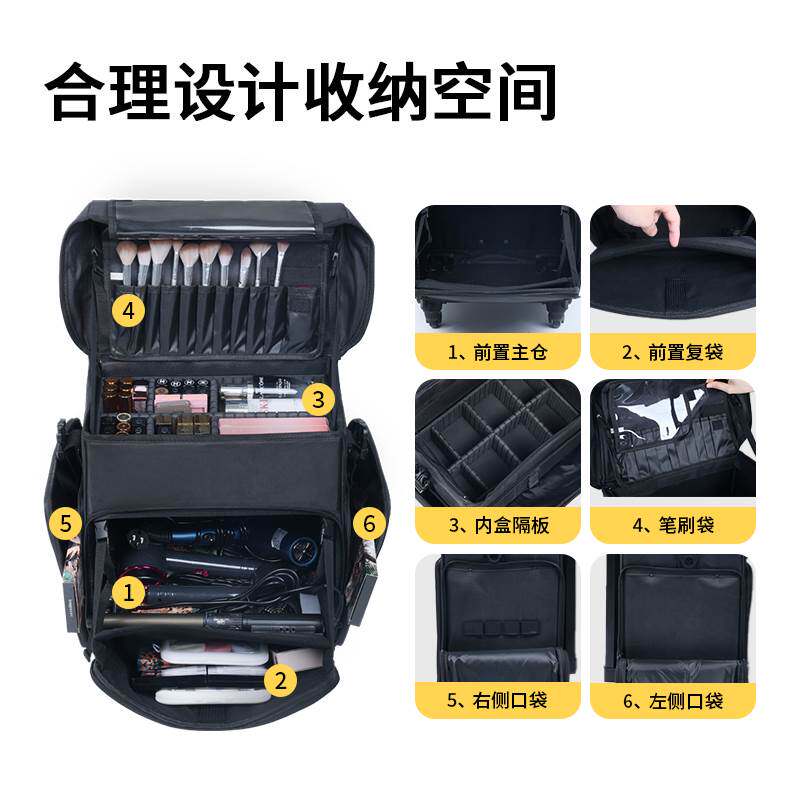 合理设计收纳空间

4

3

5

6

1

2

1、前置主仓

2、前置复袋

3、内盒隔板

4、笔刷袋

5、右侧口袋

6、左侧口袋