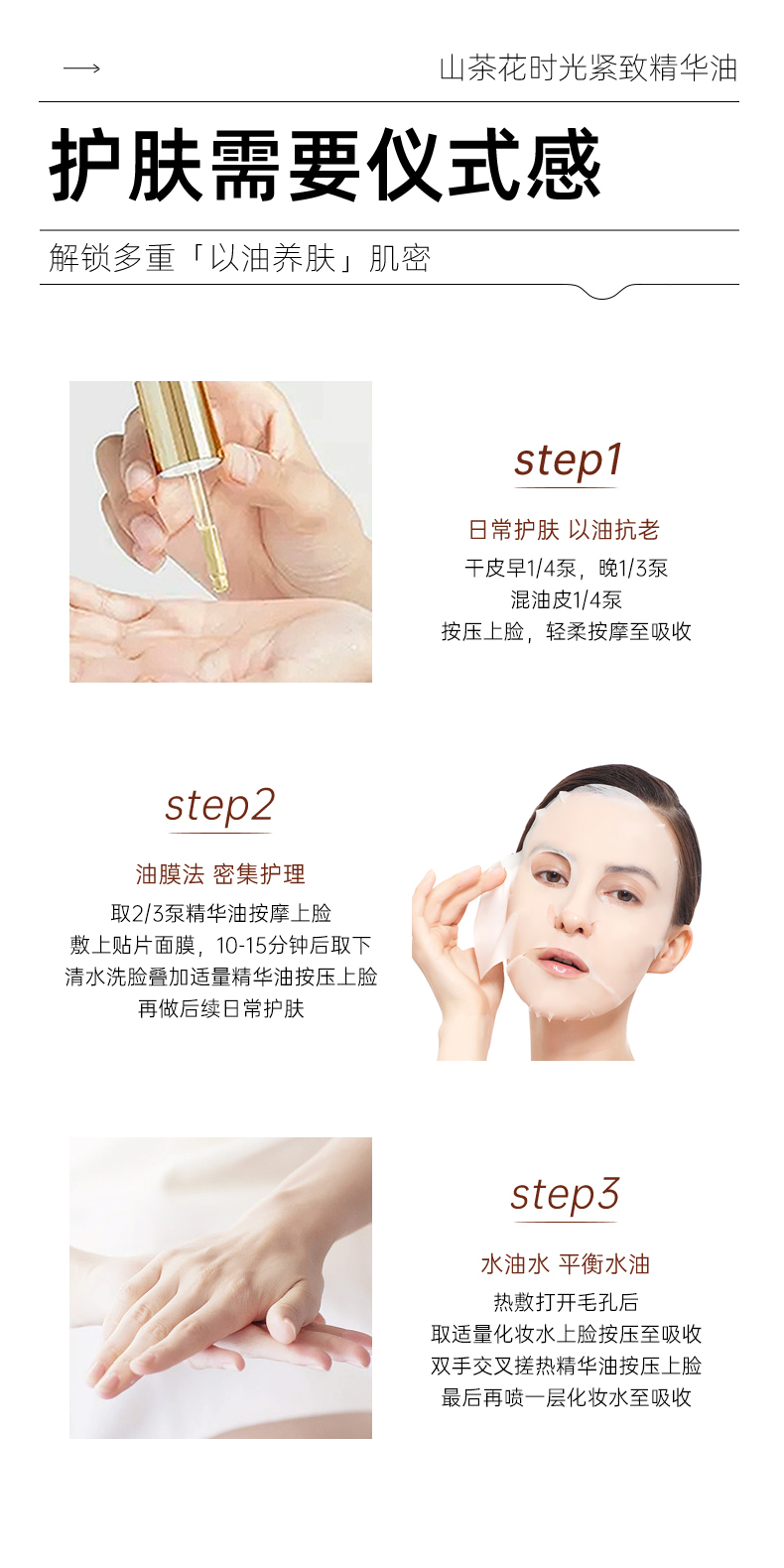 山茶花时光紧致精华油

护肤需要仪式感

解锁多重「以油养肤」肌密

step1

日常护肤 以油抗老

干皮早1/4泵，晚1/3泵
混油皮1/4泵
按压上脸，轻柔按摩至吸收

step2

油膜法 密集护理

取2/3泵精华油按摩上脸
敷上贴片面膜，10-15分钟后取下
清水洗脸叠加适量精华油按压上脸
再做后续日常护肤

step3

水油水 平衡水油

热敷打开毛孔后
取适量化妆水上脸按压至吸收
双手交叉搓热精华油按压上脸
最后再喷一层化妆水至吸收