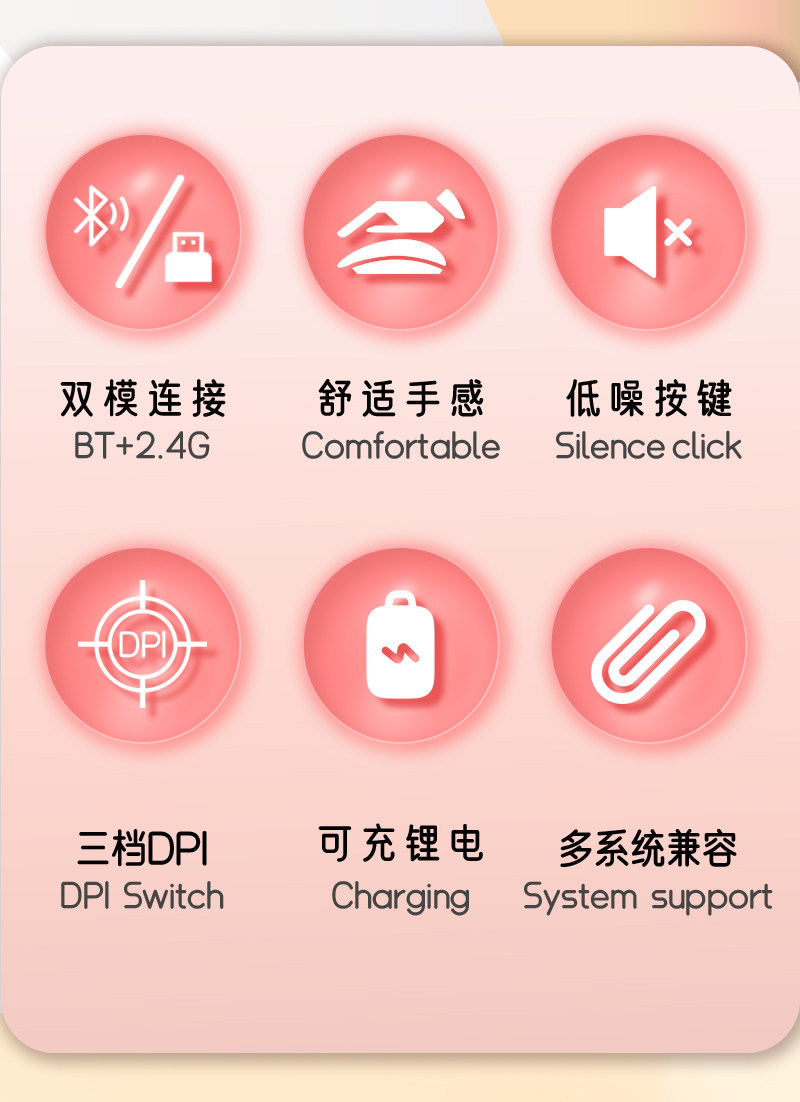 DPI

双模连接
BT+2.4G

舒适手感
Comfortable

低噪按键
Silence click

三档DPI
DPI Switch

可充锂电
Charging

多系统兼容
System support