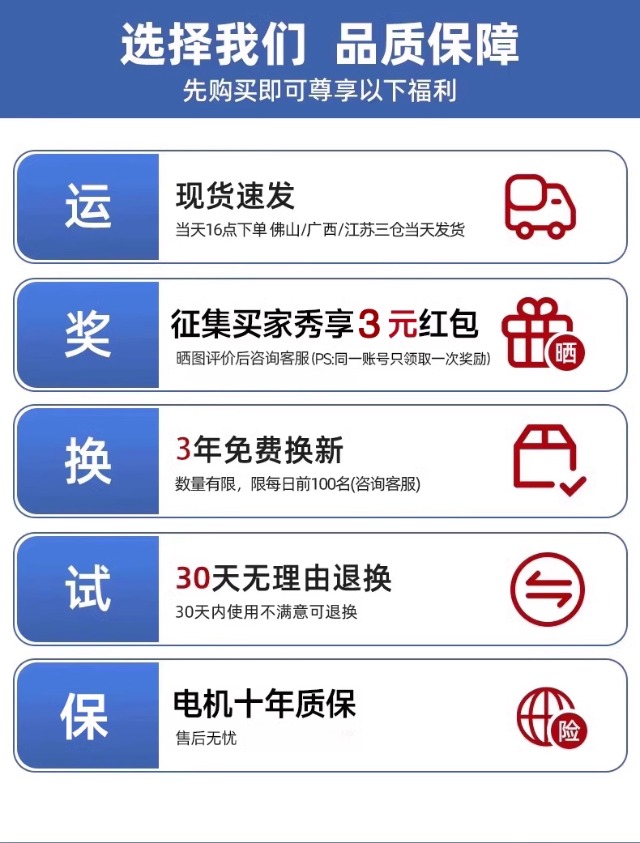 选择我们 品质保障
先购买即可尊享以下福利

运

现货速发
当天16点下单 佛山/广西/江苏三仓当天发货

奖

征集买家秀享3元红包
晒图评价后咨询客服(PS:同一账号只领取一次奖励)

晒

换

3年免费换新
数量有限，限每日前100名(咨询客服)

试

30天无理由退换
30天内使用不满意可退换

保

电机十年质保
售后无忧

险