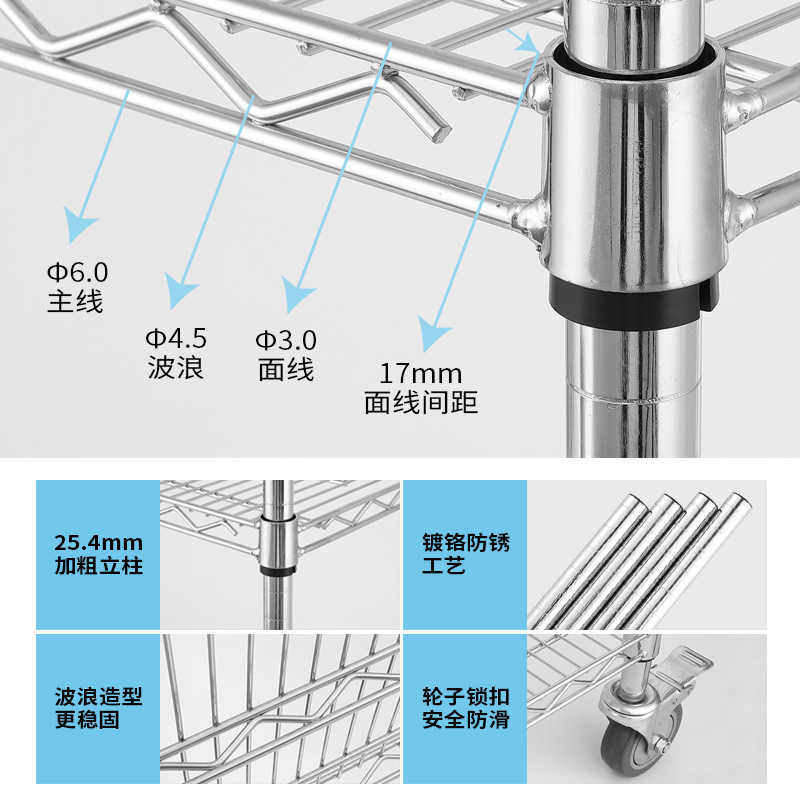 Φ6.0
主线

Φ4.5
波浪

Φ3.0
面线

17mm
面线间距

25.4mm
加粗立柱

镀铬防锈
工艺

波浪造型
更稳固

轮子锁扣
安全防滑