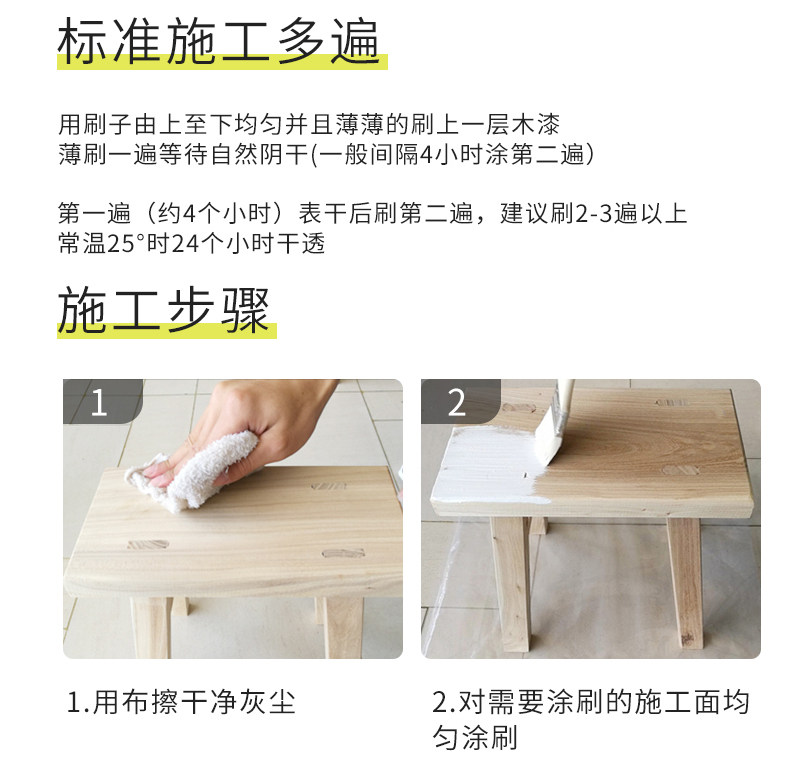 标准施工多遍

用刷子由上至下均匀并且薄薄的刷上一层木漆
薄刷一遍等待自然阴干(一般间隔4小时涂第二遍)

第一遍（约4个小时）表干后刷第二遍，建议刷2-3遍以上
常温25°时24个小时干透

施工步骤

1

2

1.用布擦干净灰尘

2.对需要涂刷的施工面均匀涂刷