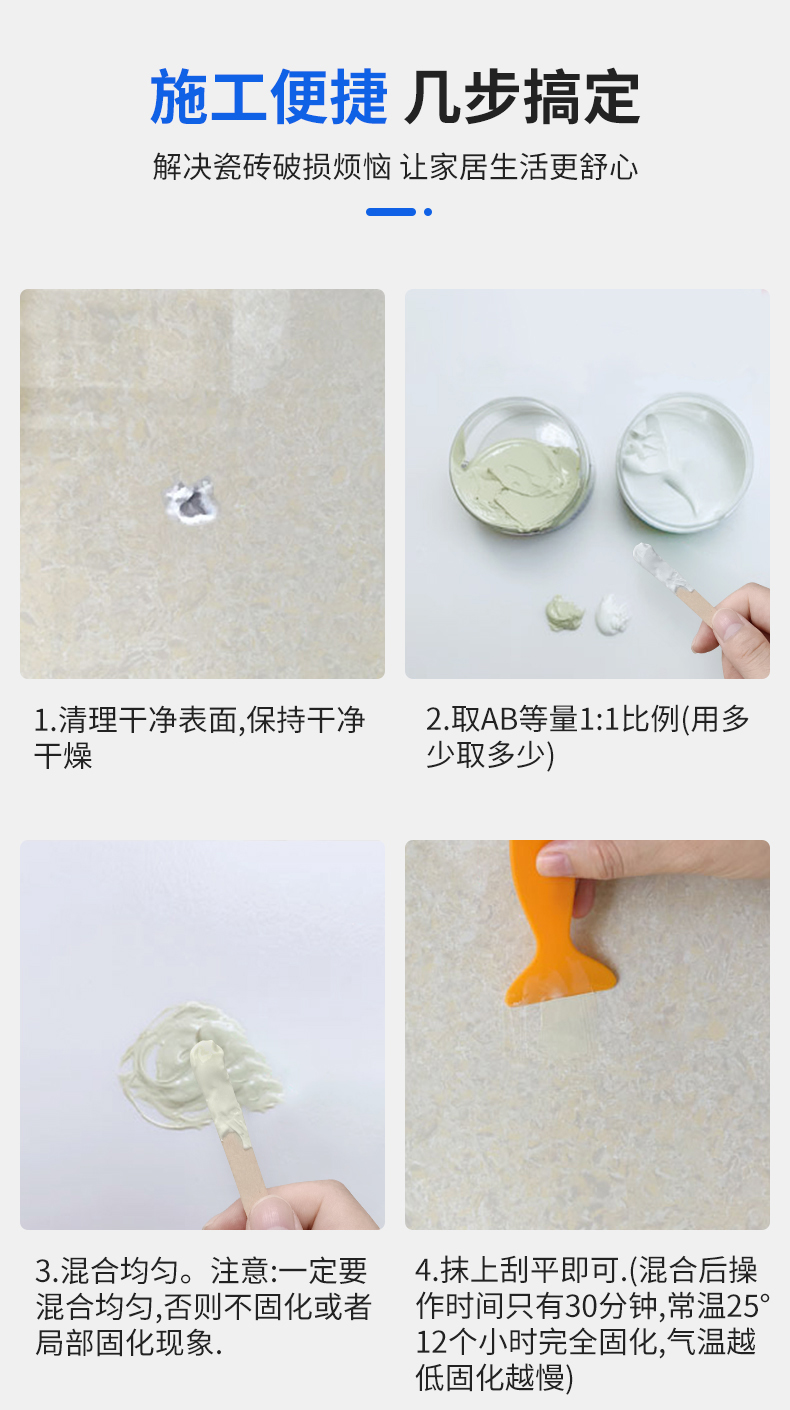 施工便捷 几步搞定

解决瓷砖破损烦恼 让家居生活更舒心

1.清理干净表面,保持干净干燥

2.取AB等量1:1比例(用多少取多少)

3.混合均匀。注意:一定要混合均匀,否则不固化或者局部固化现象.

4.抹上刮平即可.(混合后操作时间只有30分钟,常温25°12个小时完全固化,气温越低固化越慢)