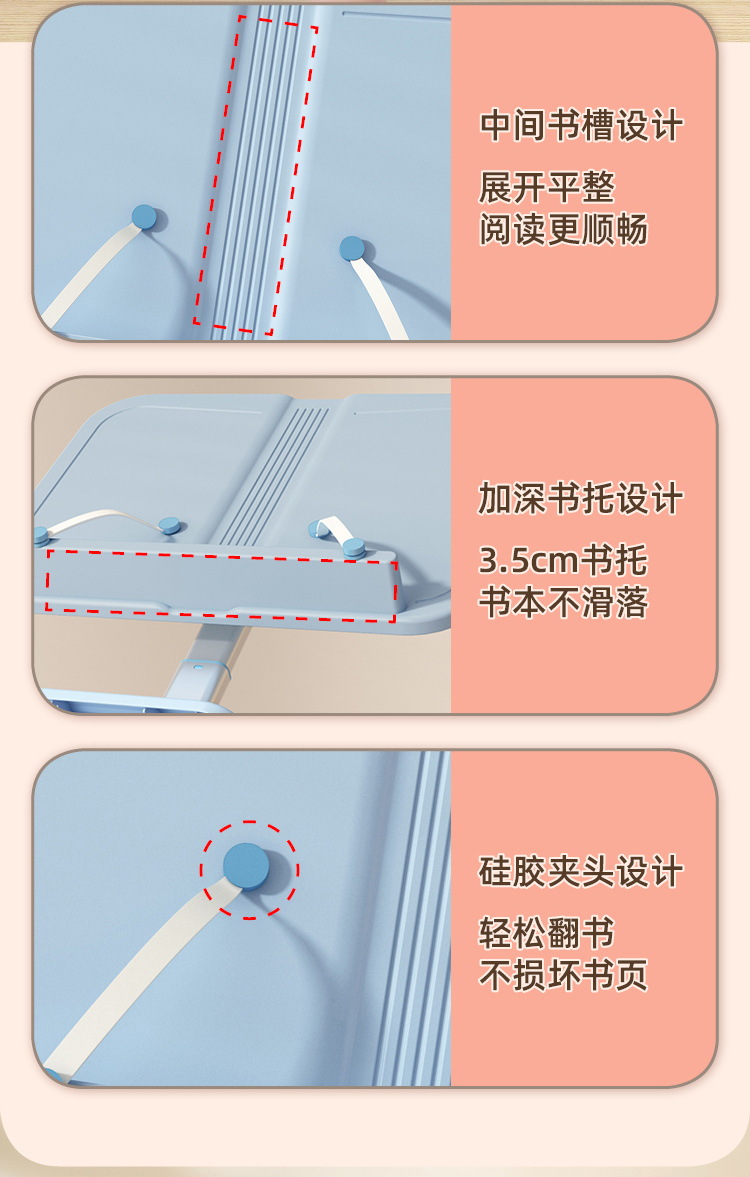 中间书槽设计

展开平整
阅读更顺畅

加深书托设计

3.5cm书托
书本不滑落

硅胶夹头设计

轻松翻书
不损坏书页