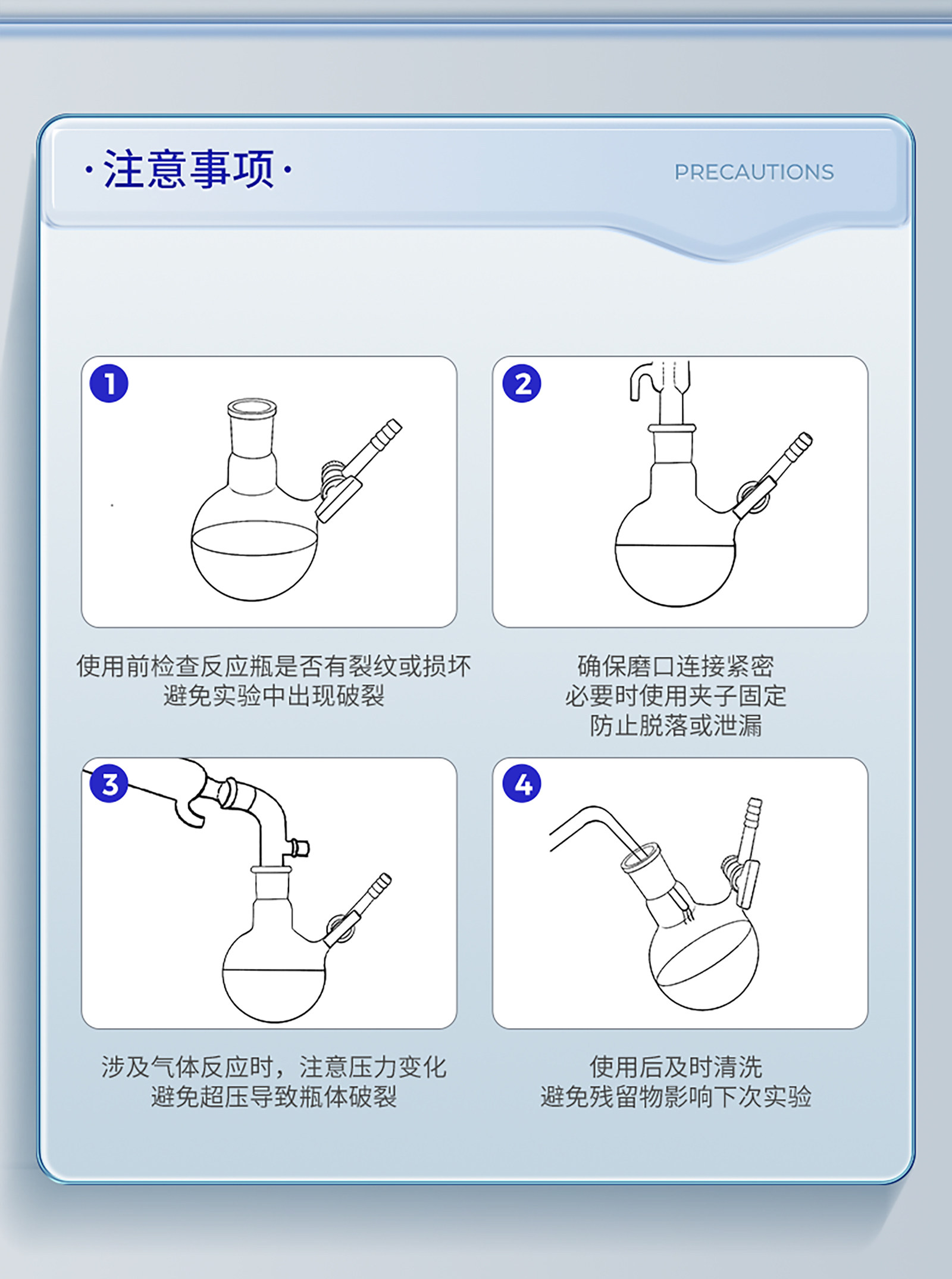 ·注意事项·

PRECAUTIONS

1

使用前检查反应瓶是否有裂纹或损坏
避免实验中出现破裂

2

确保磨口连接紧密
必要时使用夹子固定
防止脱落或泄漏

3

涉及气体反应时，注意压力变化
避免超压导致瓶体破裂

4

使用后及时清洗
避免残留物影响下次实验