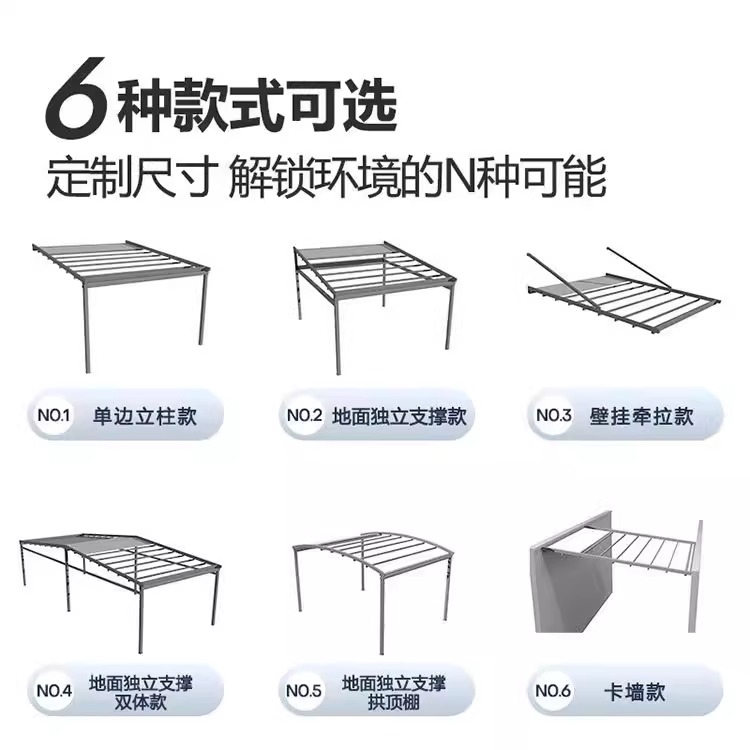 6种款式可选
定制尺寸 解锁环境的N种可能

NO.1 单边立柱款

NO.2 地面独立支撑款

NO.3 壁挂牵拉款

NO.4 地面独立支撑双体款

NO.5 地面独立支撑拱顶棚

NO.6 卡墙款