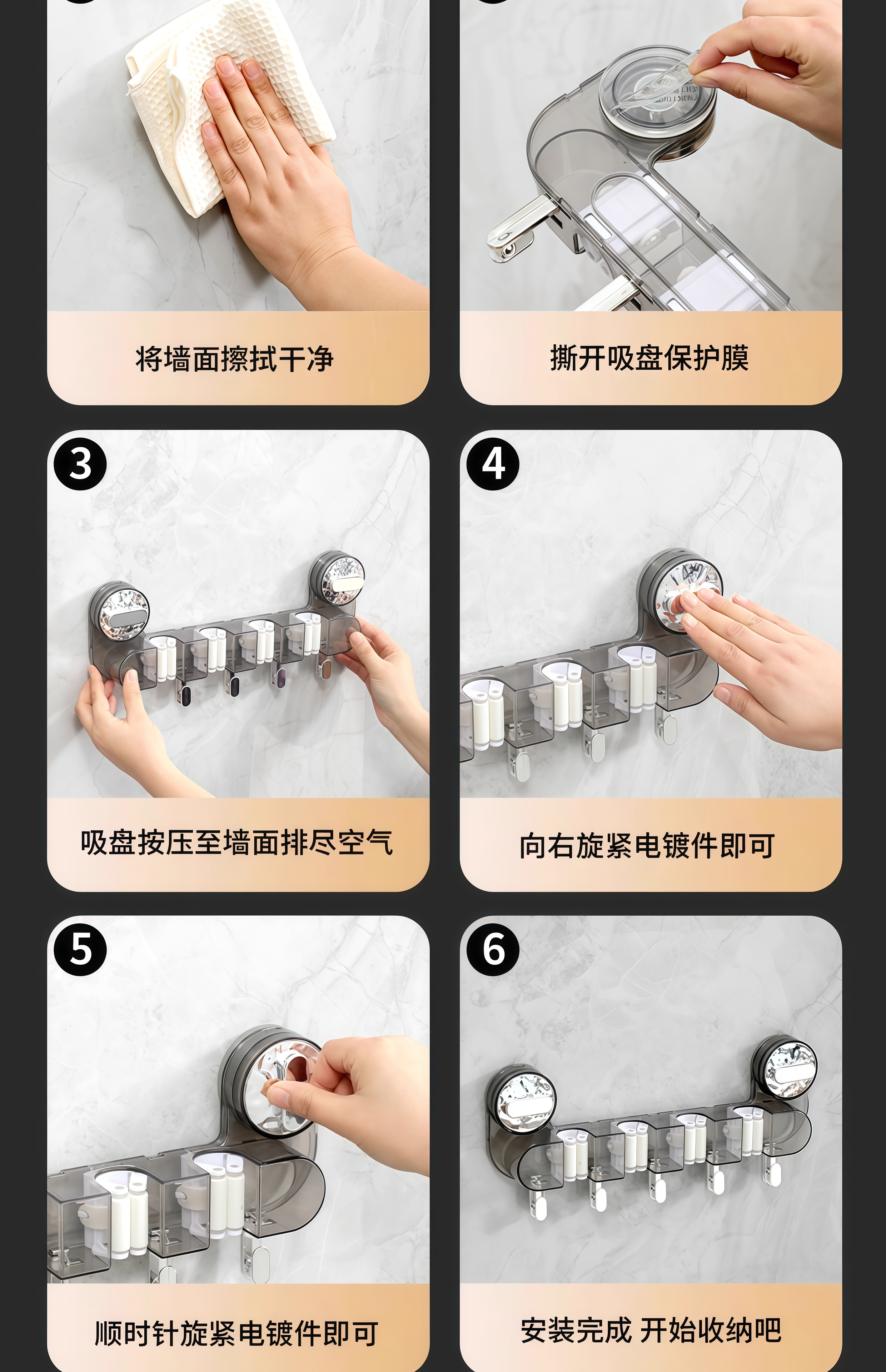 将墙面擦拭干净

撕开吸盘保护膜

3

吸盘按压至墙面排尽空气

4

向右旋紧电镀件即可

5

顺时针旋紧电镀件即可

6

安装完成 开始收纳吧