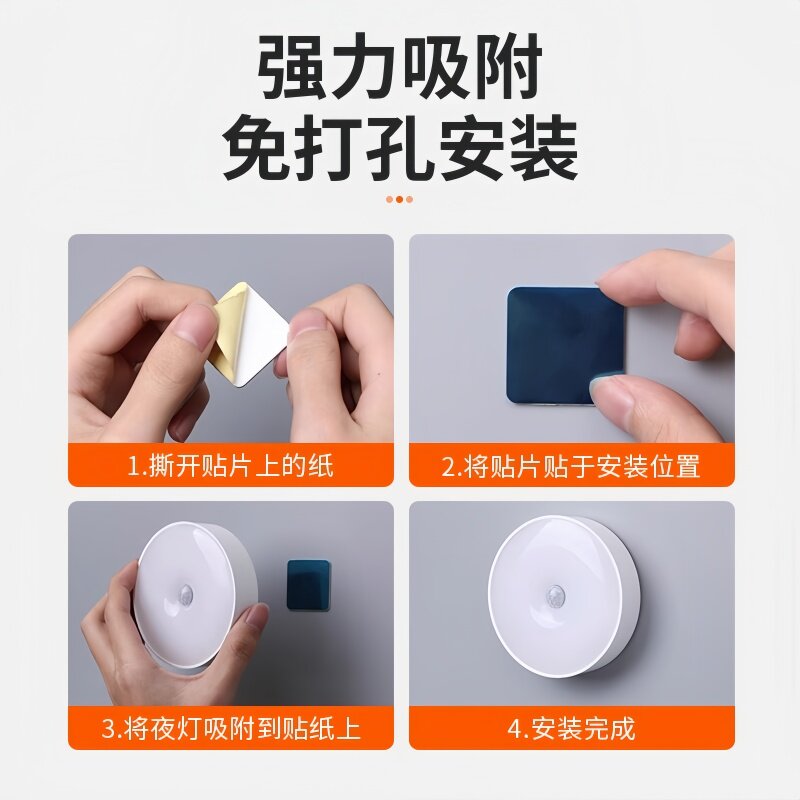 强力吸附
免打孔安装

1.撕开贴片上的纸

2.将贴片贴于安装位置

3.将夜灯吸附到贴纸上

4.安装完成