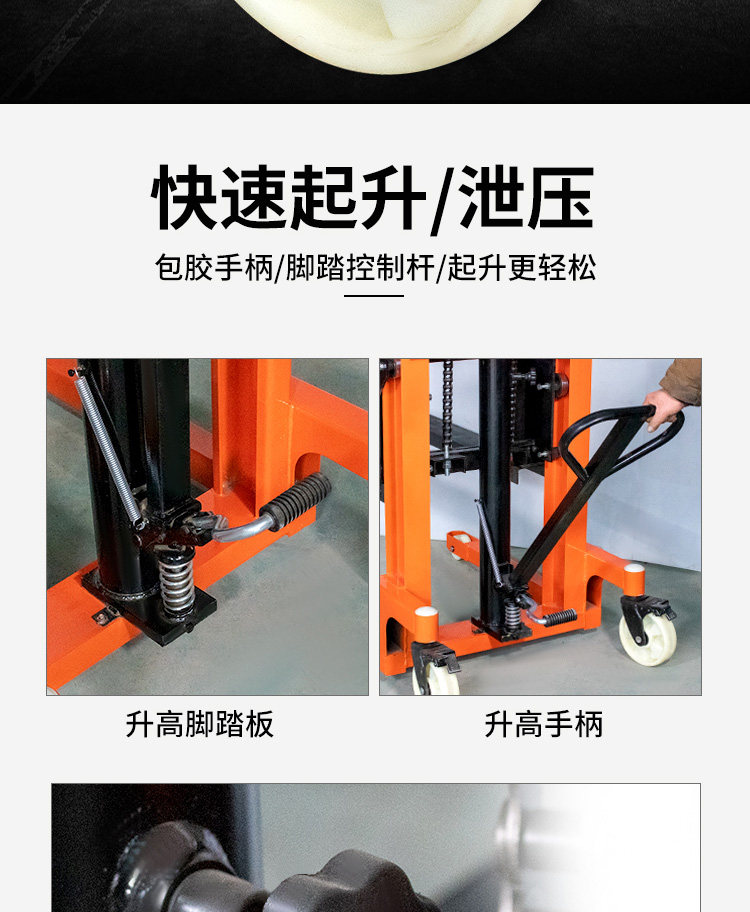 快速起升/泄压

包胶手柄/脚踏控制杆/起升更轻松

升高脚踏板

升高手柄