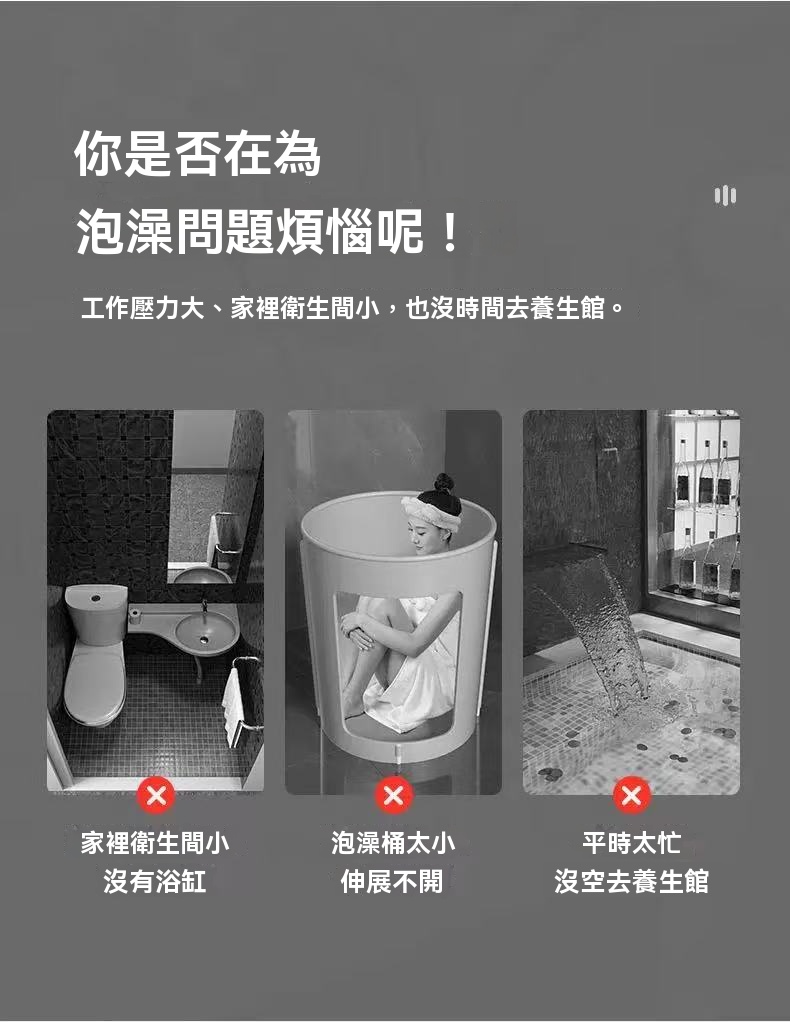 你是否在為
泡澡問題煩惱呢！

工作壓力大、家裡衛生間小，也沒時間去養生館。

家裡衛生間小
沒有浴缸

泡澡桶太小
伸展不開

平時太忙
沒空去養生館