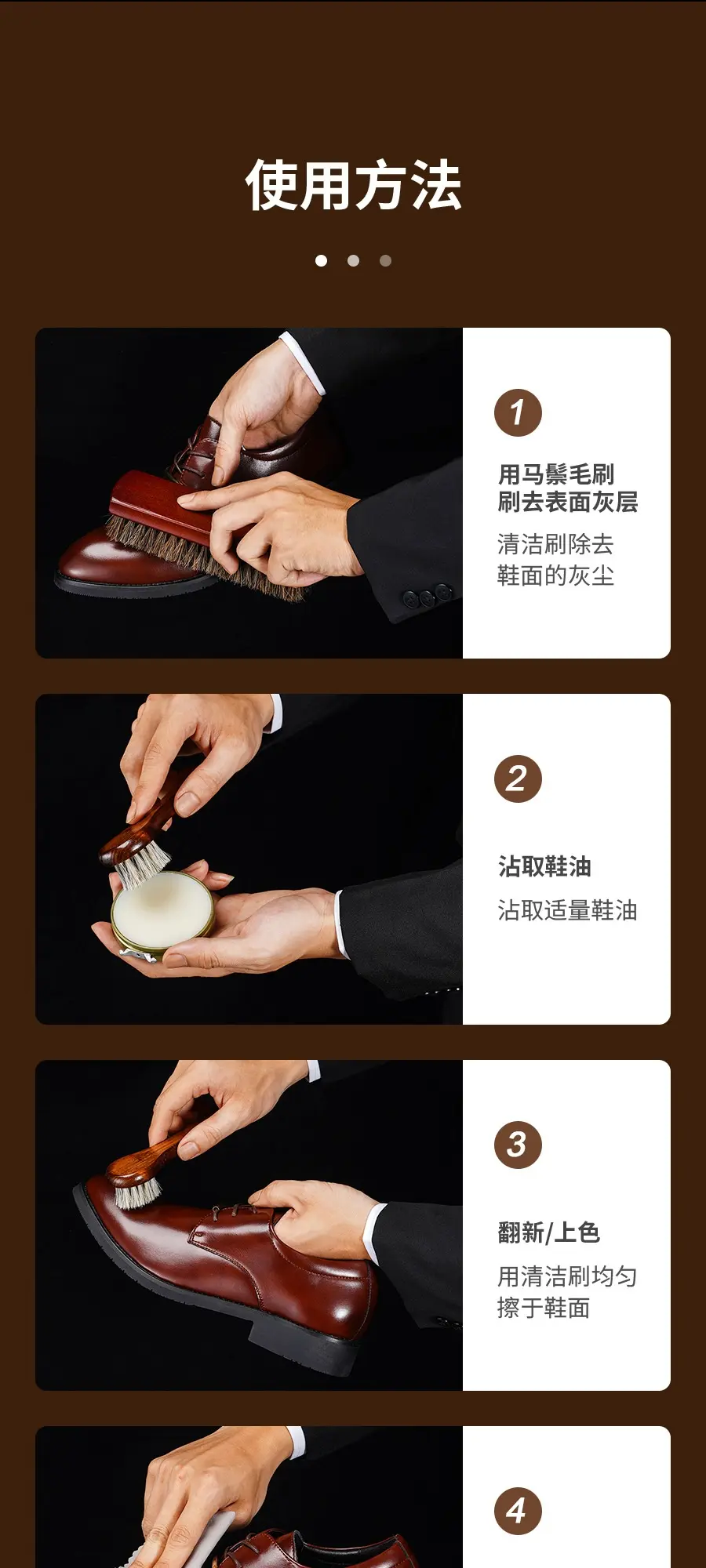 使用方法

1

用马鬃毛刷刷去表面灰层

清洁刷除去鞋面的灰尘

2

沾取鞋油

沾取适量鞋油

3

翻新/上色

用清洁刷均匀擦于鞋面

4