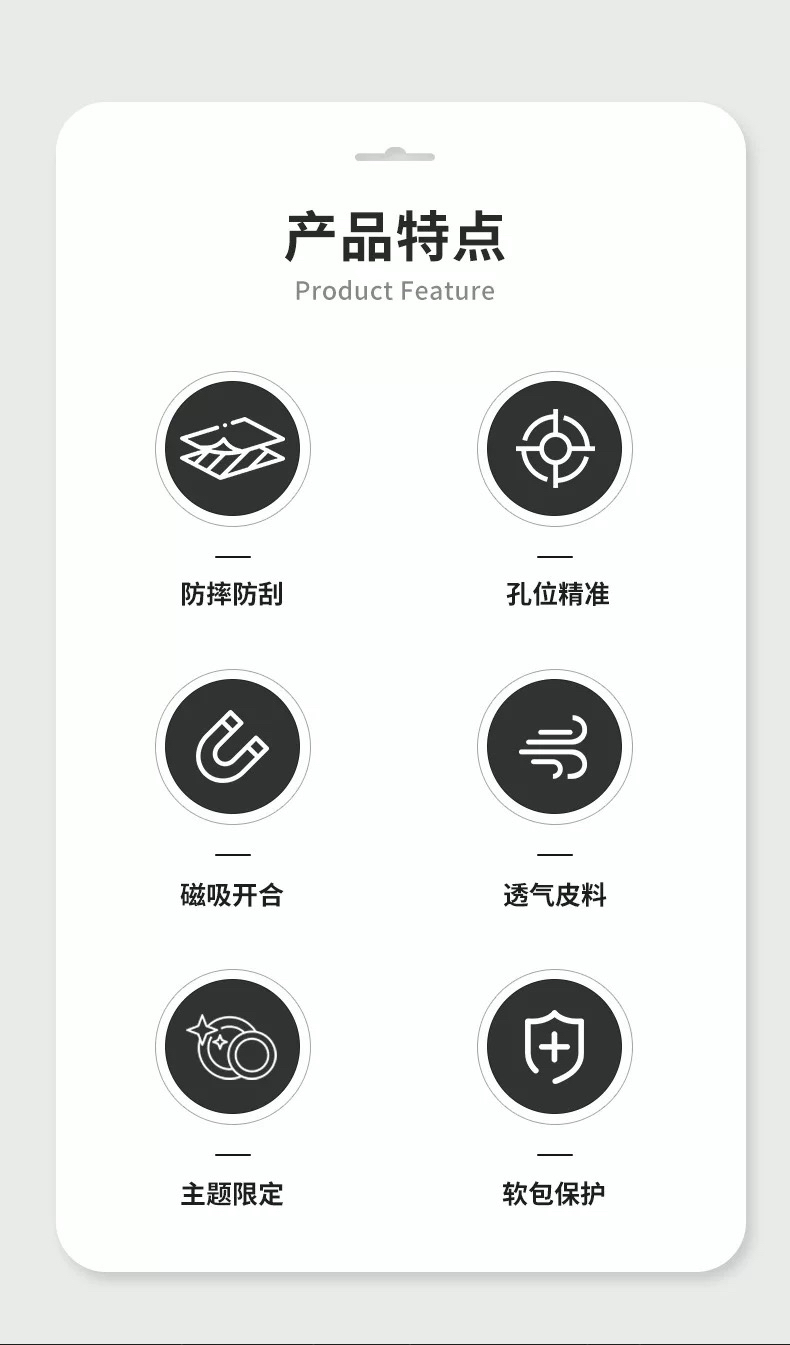 产品特点
Product Feature

防摔防刮

孔位精准

磁吸开合

透气皮料

主题限定

软包保护