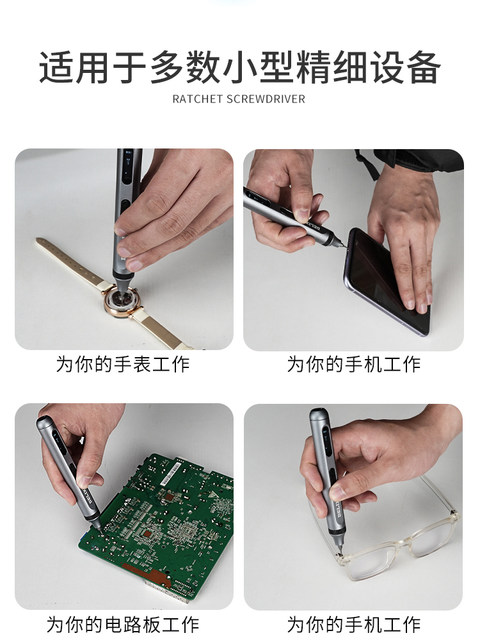 适用于多数小型精细设备

RATCHET SCREWDRIVER

为你的手表工作

为你的手机工作

为你的电路板工作

为你的手机工作