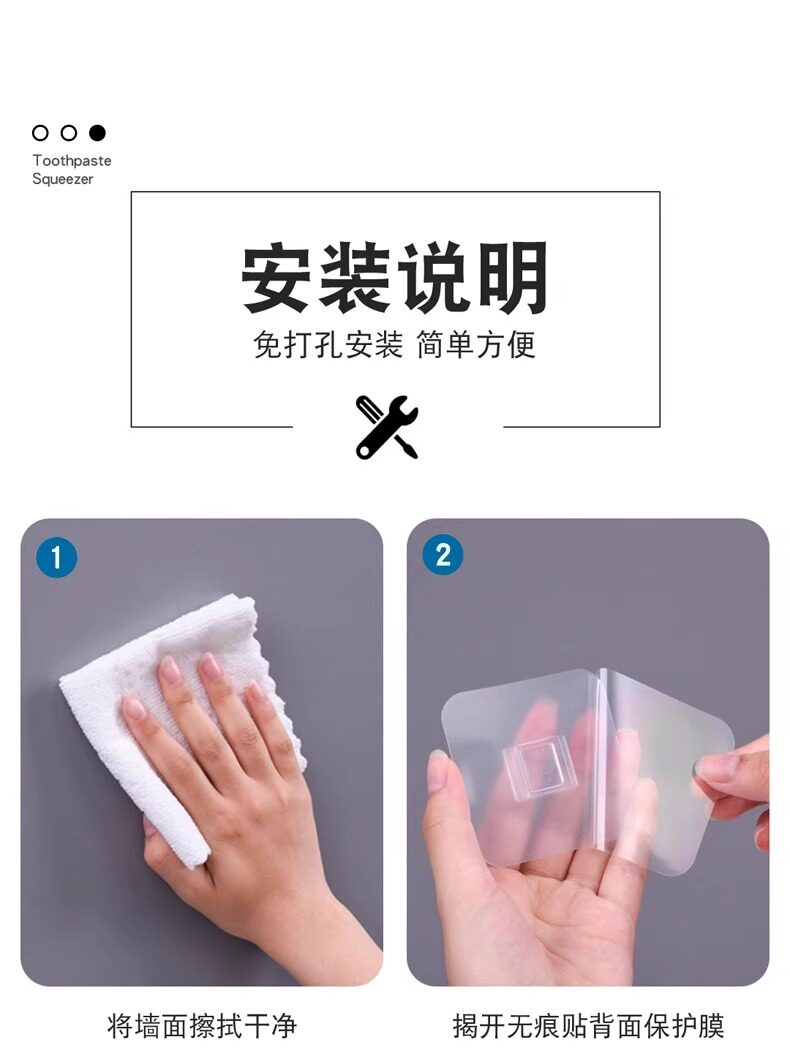 Toothpaste Squeezer

安装说明

免打孔安装 简单方便

1

2

将墙面擦拭干净

揭开无痕贴背面保护膜