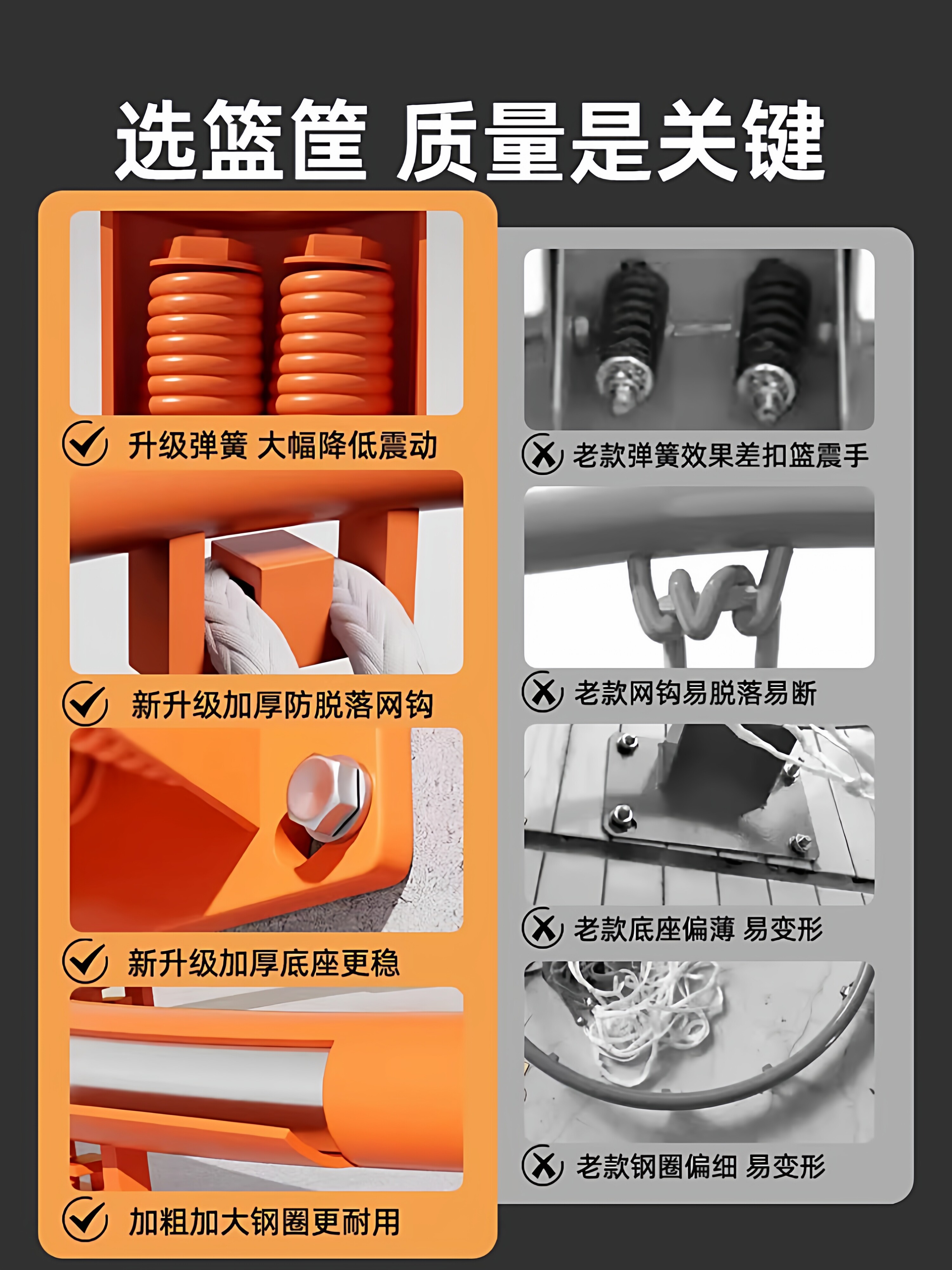 选篮筐 质量是关键

升级弹簧 大幅降低震动

新升级加厚防脱落网钩

新升级加厚底座更稳

加粗加大钢圈更耐用

老款弹簧效果差扣篮震手

老款网钩易脱落易断

老款底座偏薄 易变形

老款钢圈偏细 易变形