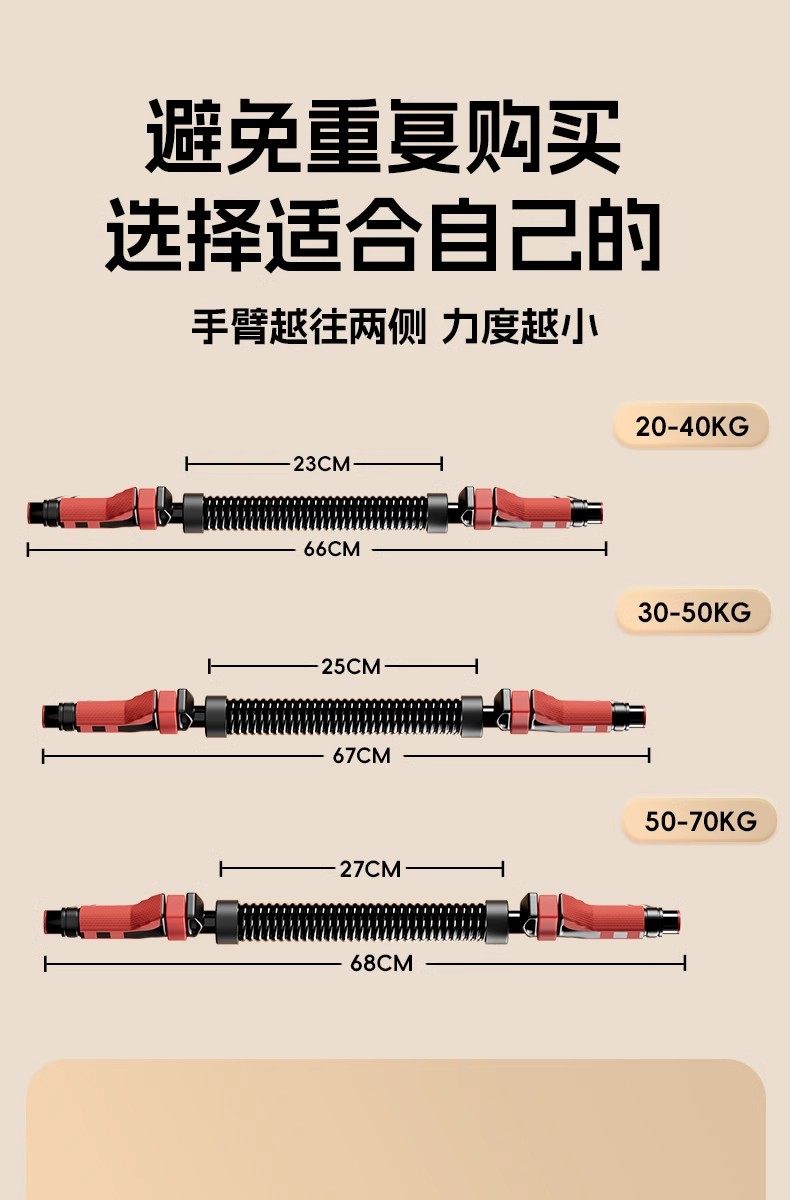 避免重复购买
选择适合自己的

手臂越往两侧 力度越小

20-40KG

23CM

66CM

30-50KG

25CM

67CM

50-70KG

27CM

68CM