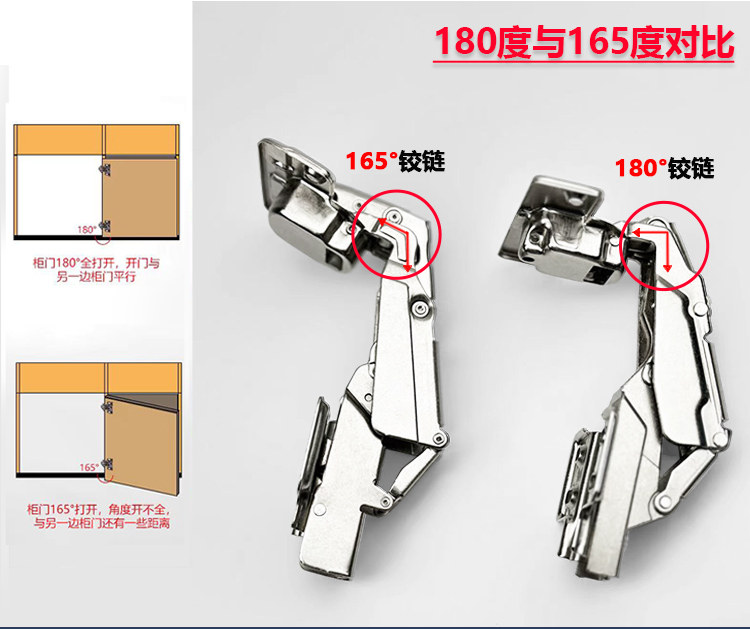 180度与165度对比

180°

柜门180°全打开，开门与另一边柜门平行

165°

柜门165°打开，角度开不全，与另一边柜门还有一些距离

165°铰链

180°铰链